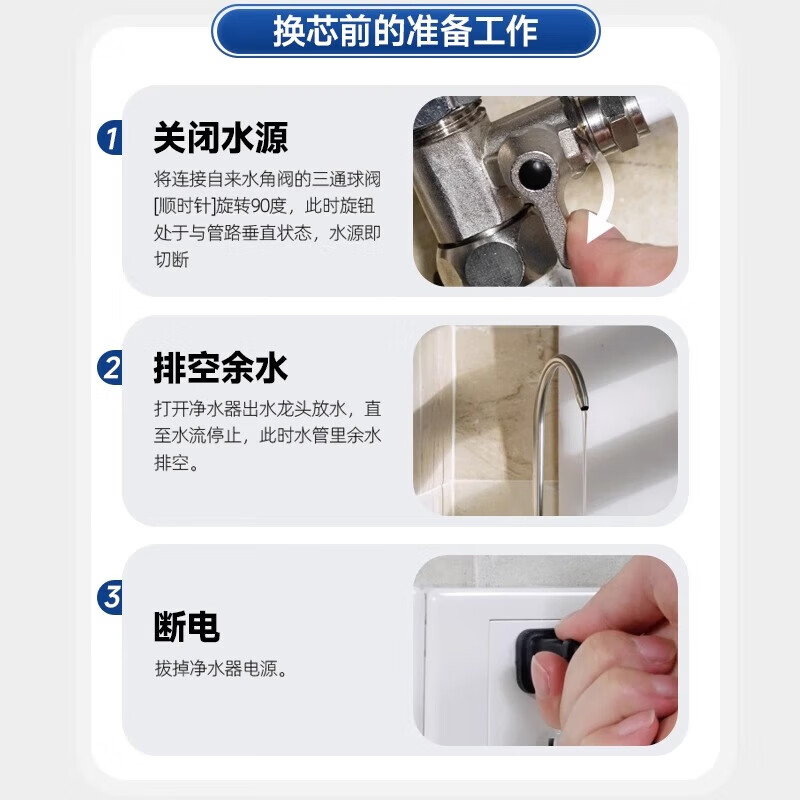 换芯前的准备工作

1 关闭水源
将连接自来水角阀的三通球阀[顺时针]旋转90度，此时旋钮处于与管路垂直状态，水源即切断

2 排空余水
打开净水器出水龙头放水，直至水流停止，此时水管里余水排空。

3 断电
拔掉净水器电源。