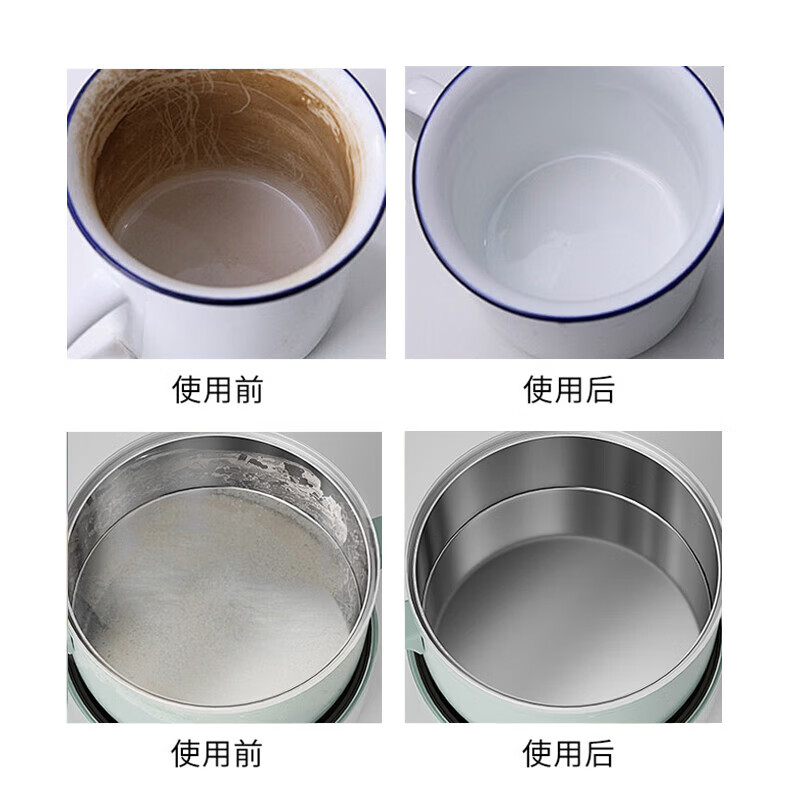 使用前

使用后

使用前

使用后