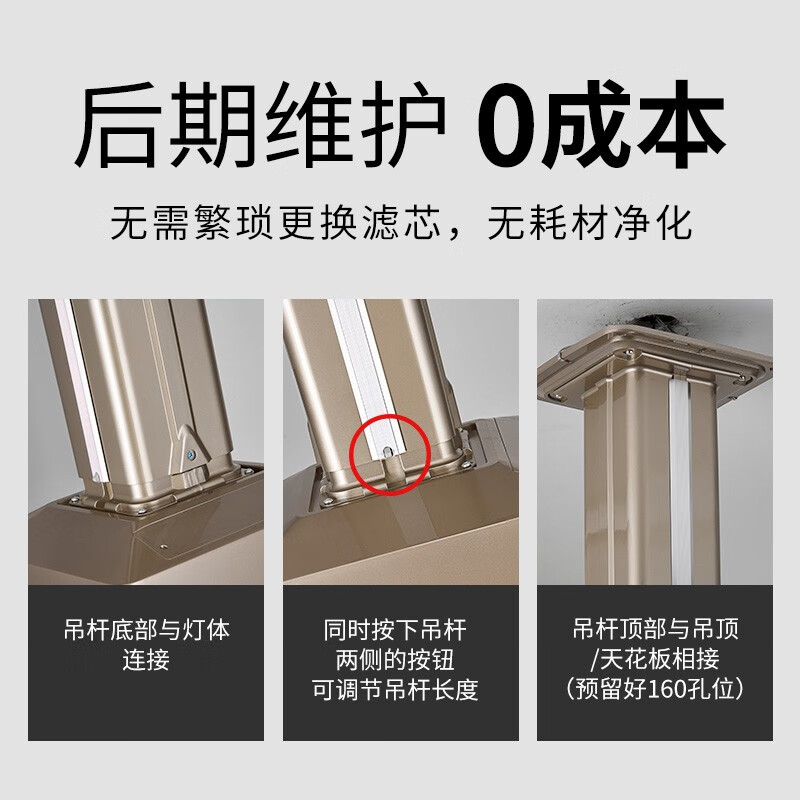 后期维护 0成本

无需繁琐更换滤芯，无耗材净化

吊杆底部与灯体连接

同时按下吊杆两侧的按钮可调节吊杆长度

吊杆顶部与吊顶/天花板相接（预留好160孔位）