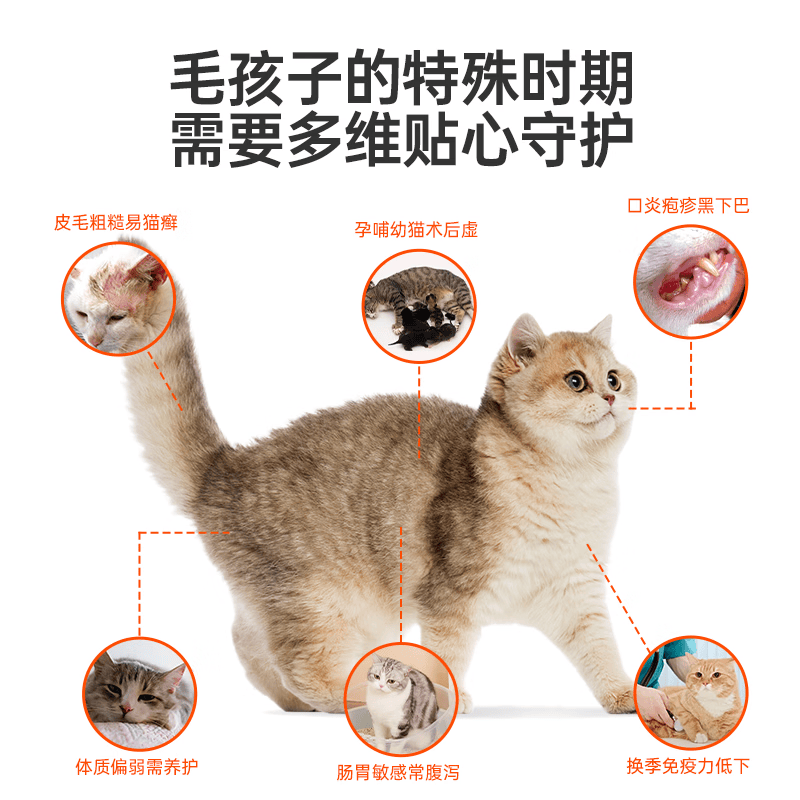 毛孩子的特殊时期
需要多维贴心守护

皮毛粗糙易猫癣

孕哺幼猫术后虚

口炎疱疹黑下巴

体质偏弱需养护

肠胃敏感常腹泻

换季免疫力低下