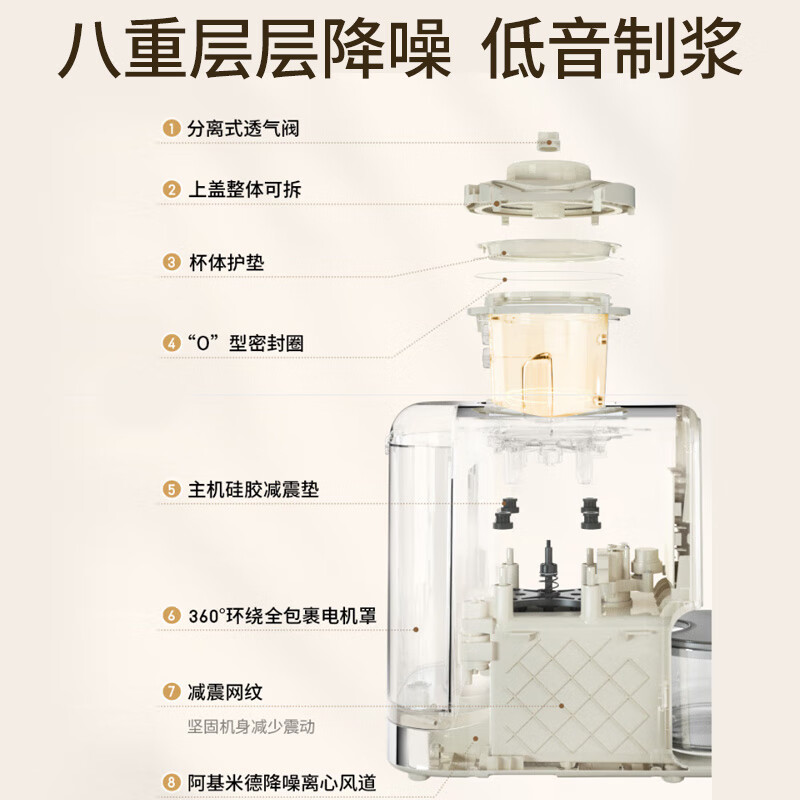 八重层层降噪 低音制浆

1 分离式透气阀

2 上盖整体可拆

3 杯体护垫

4 “O”型密封圈

5 主机硅胶减震垫

6 360°环绕全包裹电机罩

7 减震网纹
坚固机身减少震动

8 阿基米德降噪离心风道