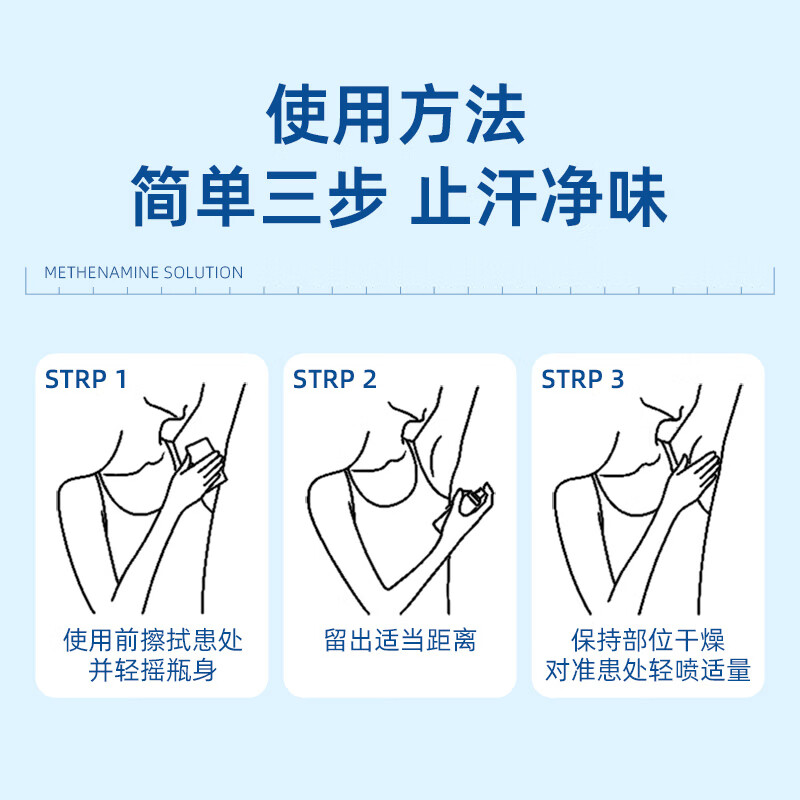 使用方法
简单三步 止汗净味

METHENAMINE SOLUTION

STRP 1
使用前擦拭患处
并轻摇瓶身

STRP 2
留出适当距离

STRP 3
保持部位干燥
对准患处轻喷适量