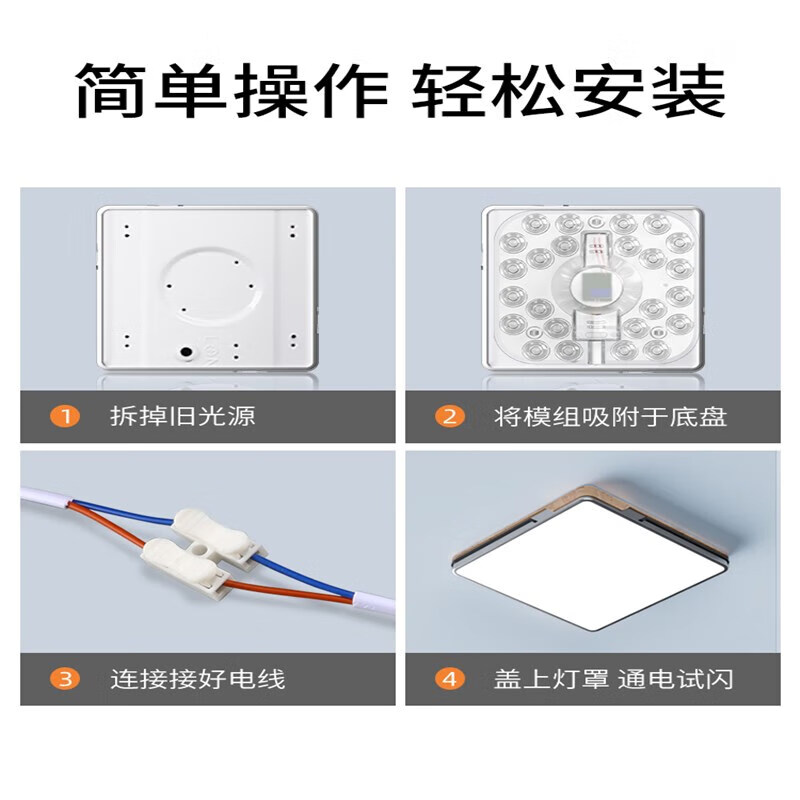 简单操作 轻松安装

1 拆掉旧光源

2 将模组吸附于底盘

3 连接接好电线

4 盖上灯罩 通电试闪