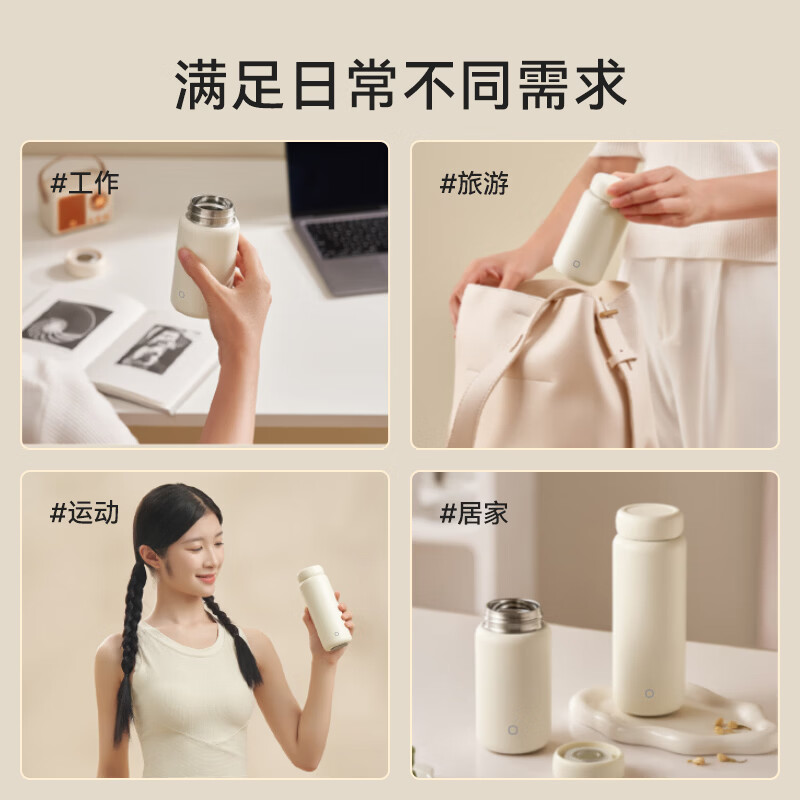 满足日常不同需求

#工作

#旅游

#运动

#居家