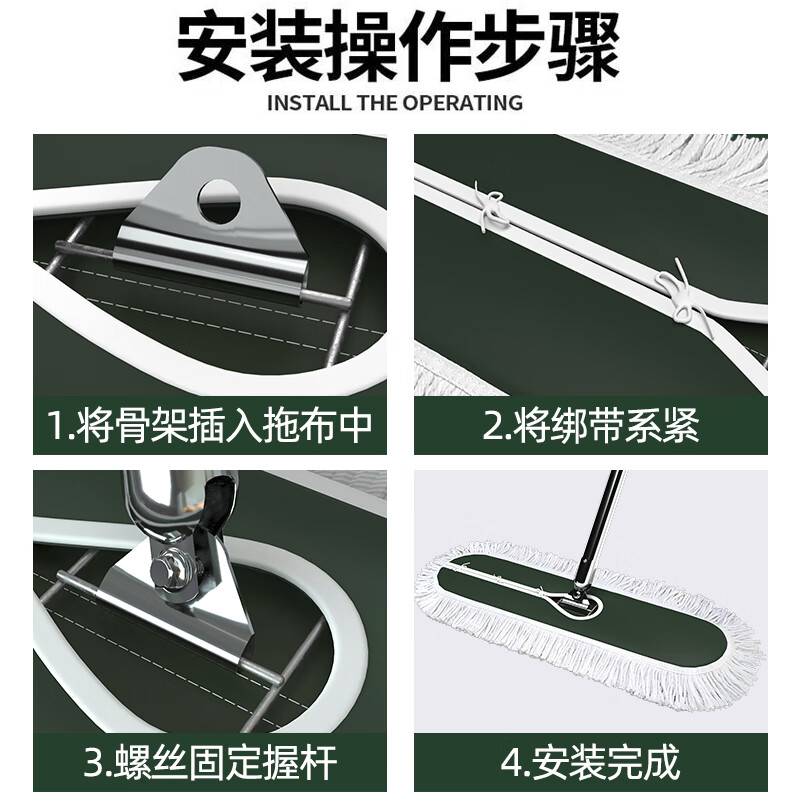 安装操作步骤
INSTALL THE OPERATING

1.将骨架插入拖布中

2.将绑带系紧

3.螺丝固定握杆

4.安装完成