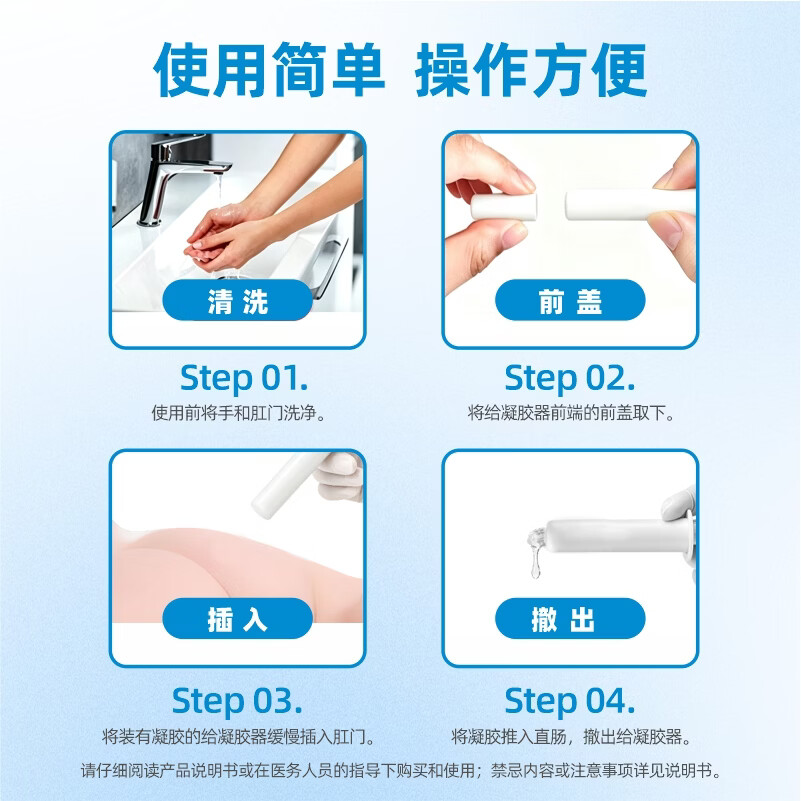 使用简单 操作方便

清洗

Step 01.
使用前将手和肛门洗净。

前盖

Step 02.
将给凝胶器前端的前盖取下。

插入

Step 03.
将装有凝胶的给凝胶器缓慢插入肛门。

撤出

Step 04.
将凝胶推入直肠，撤出给凝胶器。

请仔细阅读产品说明书或在医务人员的指导下购买和使用；禁忌内容或注意事项详见说明书。