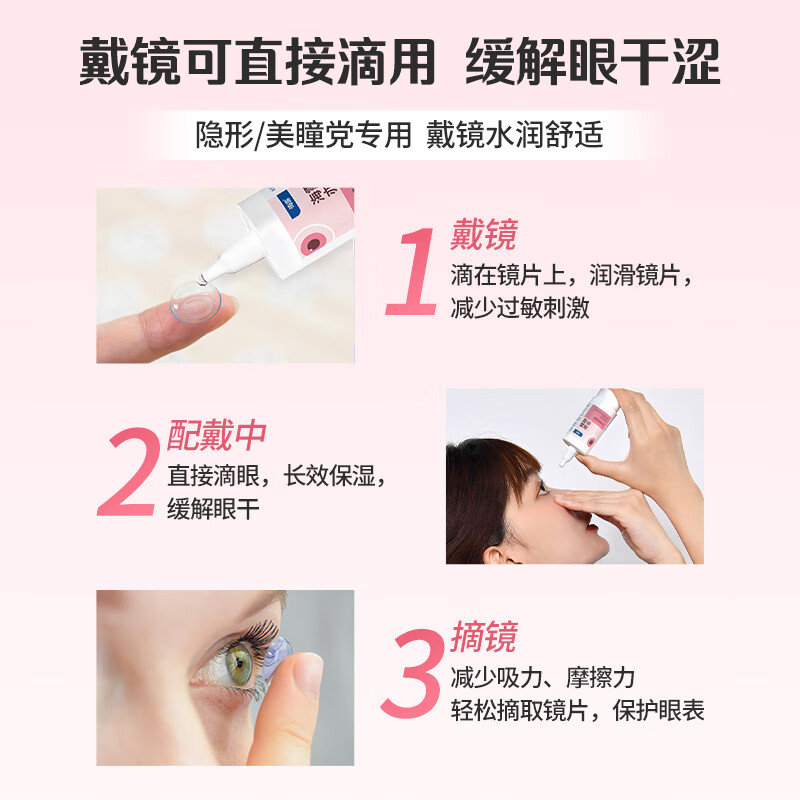 戴镜可直接滴用 缓解眼干涩

隐形/美瞳党专用 戴镜水润舒适

1 戴镜
滴在镜片上，润滑镜片，减少过敏刺激

2 配戴中
直接滴眼，长效保湿，缓解眼干

3 摘镜
减少吸力、摩擦力
轻松摘取镜片，保护眼表