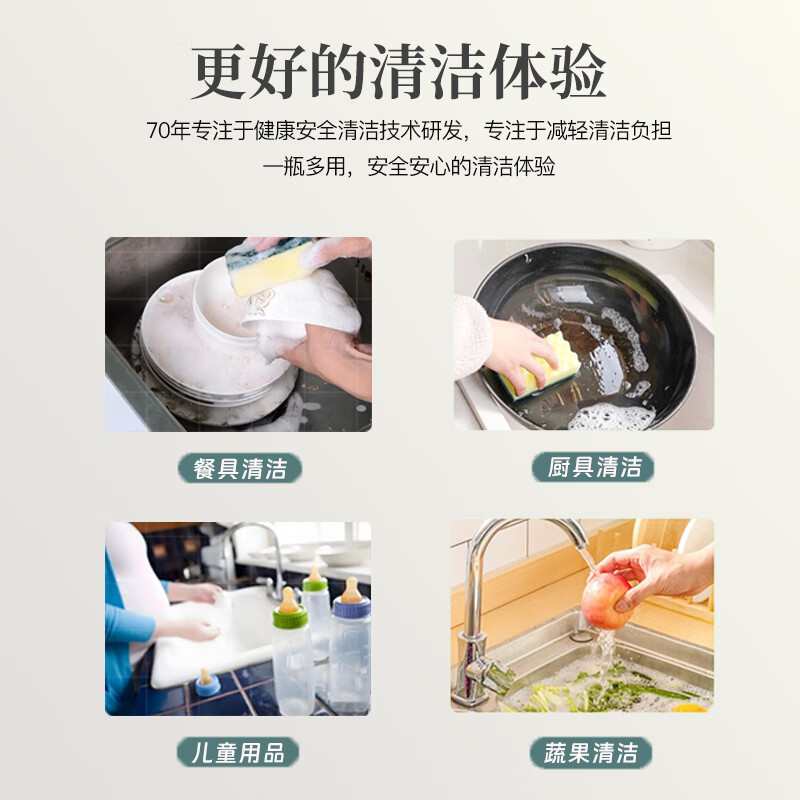 更好的清洁体验

70年专注于健康安全清洁技术研发，专注于减轻清洁负担
一瓶多用，安全安心的清洁体验

餐具清洁

厨具清洁

儿童用品

蔬果清洁