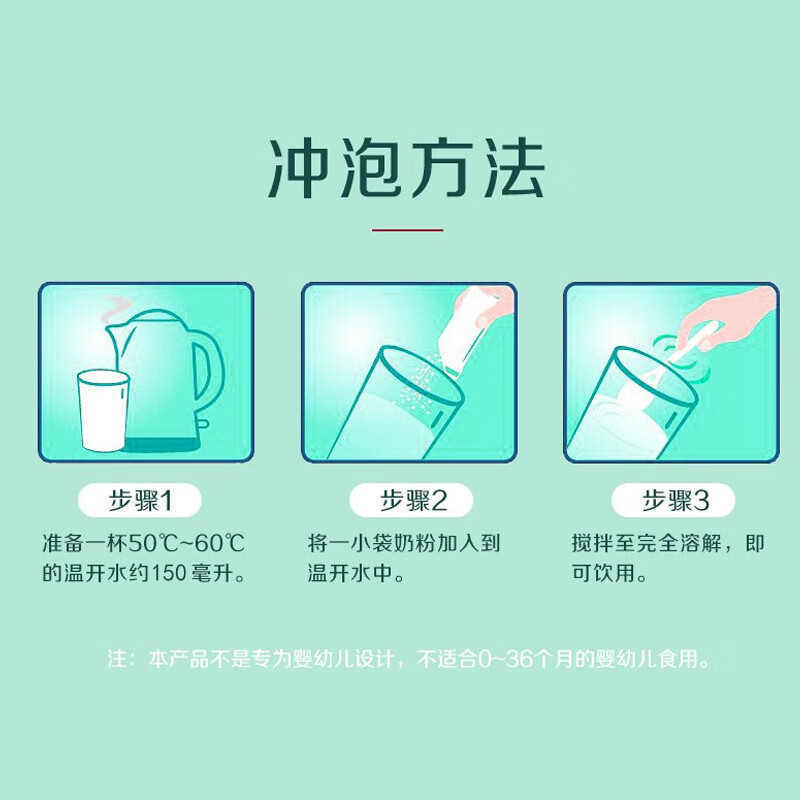 冲泡方法

步骤1

准备一杯50℃~60℃的温开水约150毫升。

步骤2

将一小袋奶粉加入到温开水中。

步骤3

搅拌至完全溶解，即可饮用。

注：本产品不是专为婴幼儿设计，不适合0~36个月的婴幼儿食用。