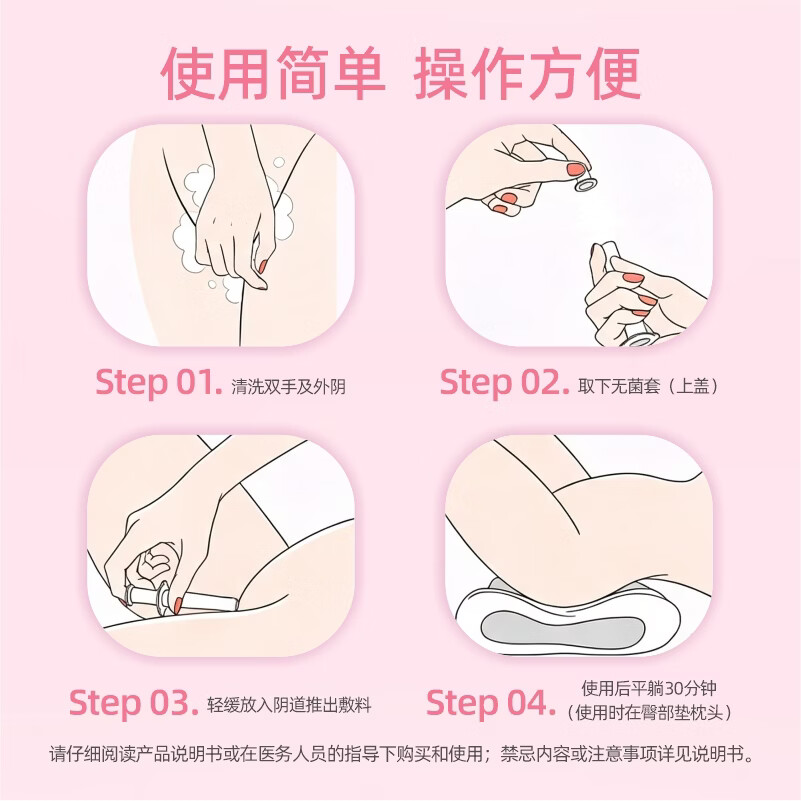 使用简单 操作方便

Step 01. 清洗双手及外阴

Step 02. 取下无菌套（上盖）

Step 03. 轻缓放入阴道推出敷料

Step 04. 使用后平躺30分钟（使用时在臀部垫枕头）

请仔细阅读产品说明书或在医务人员的指导下购买和使用；禁忌内容或注意事项详见说明书。