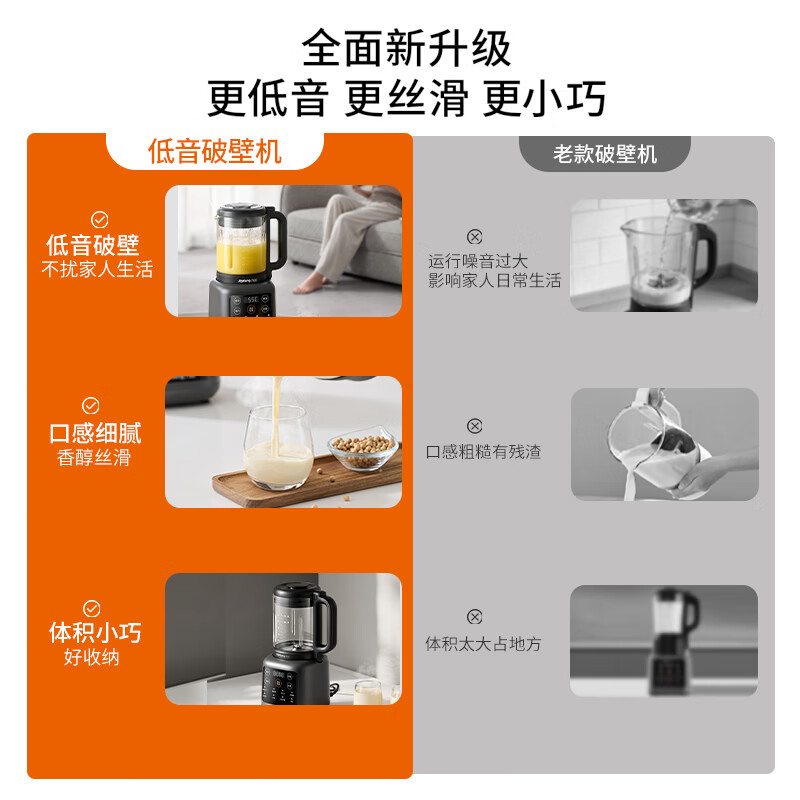 全面新升级
更低音 更丝滑 更小巧

低音破壁机

低音破壁
不扰家人生活

口感细腻
香醇丝滑

体积小巧
好收纳

老款破壁机

运行噪音过大
影响家人日常生活

口感粗糙有残渣

体积太大占地方