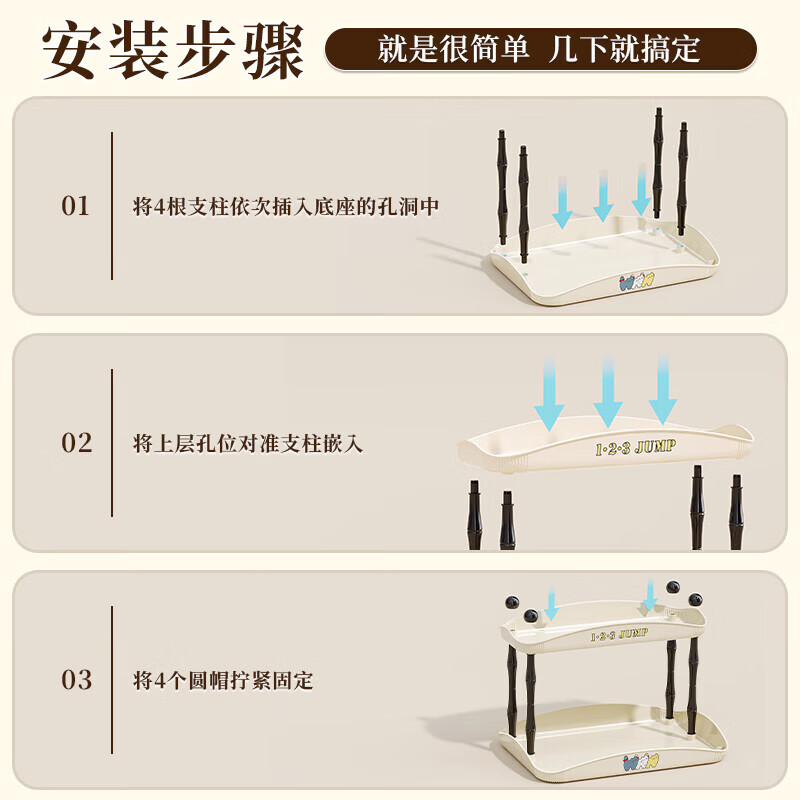 安装步骤

就是很简单 几下就搞定

01

将4根支柱依次插入底座的孔洞中

02

将上层孔位对准支柱嵌入

1·2·3 JUMP

03

将4个圆帽拧紧固定

1·2·3 JUMP