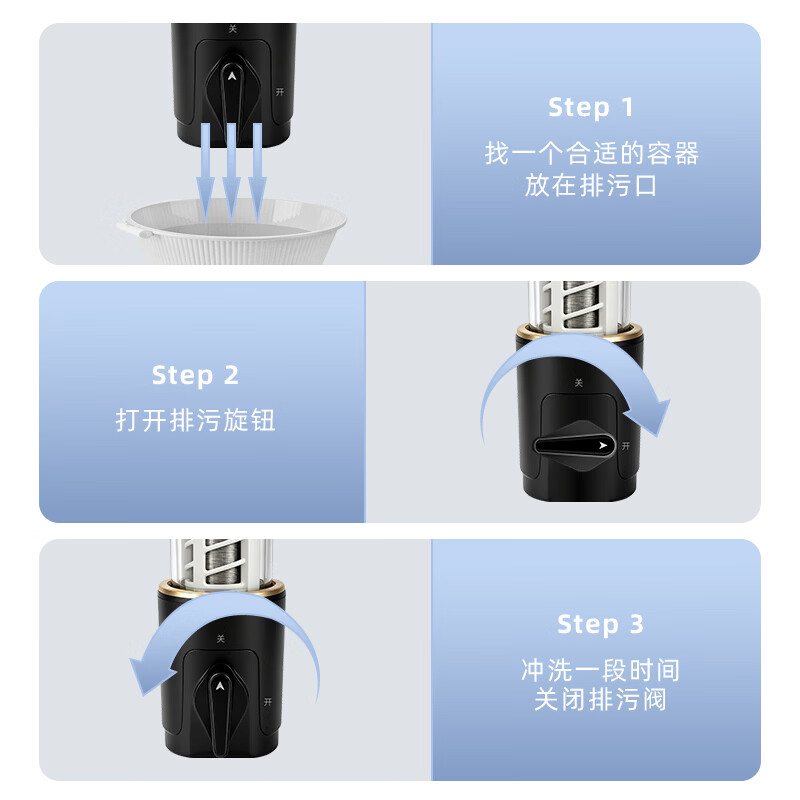 关

开

Step 1

找一个合适的容器
放在排污口

Step 2

打开排污旋钮

关

开

关

开

Step 3

冲洗一段时间
关闭排污阀