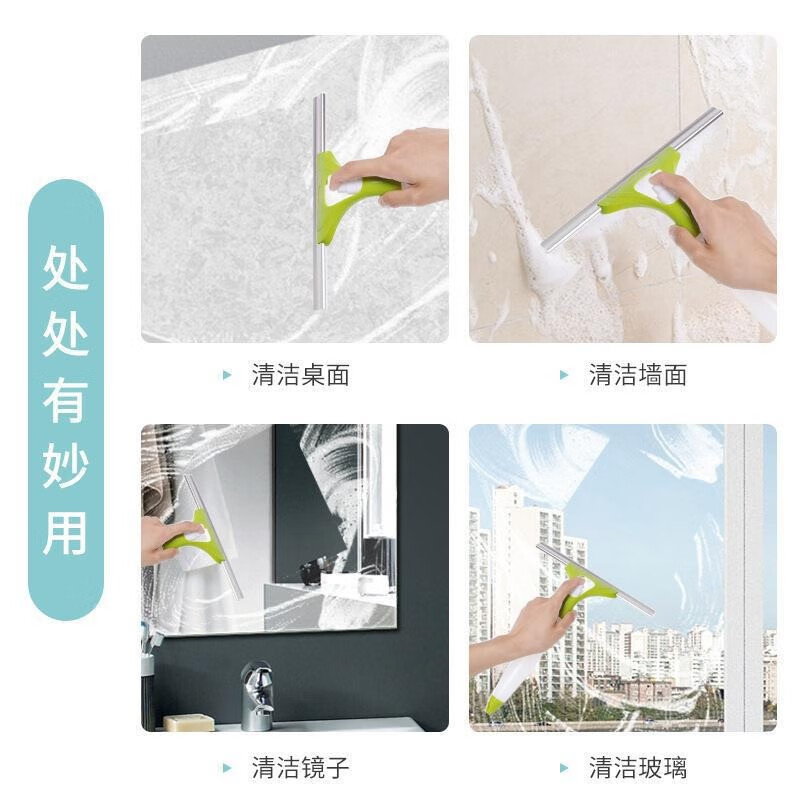 处处有妙用

清洁桌面

清洁墙面

清洁镜子

清洁玻璃