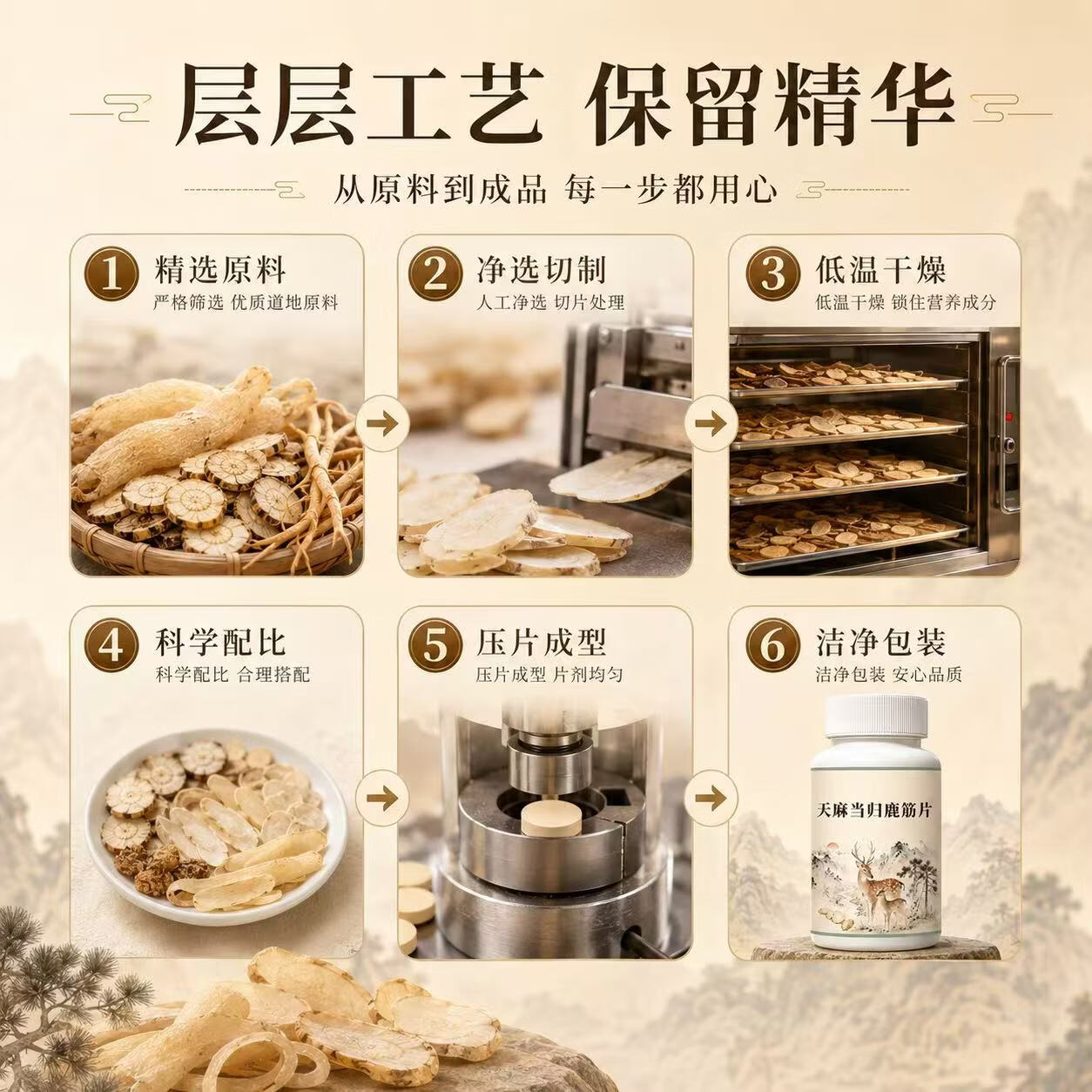 层层工艺 保留精华

从原料到成品 每一步都用心

1 精选原料
严格筛选 优质道地原料

2 净选切制
人工净选 切片处理

3 低温干燥
低温干燥 锁住营养成分

4 科学配比
科学配比 合理搭配

5 压片成型
压片成型 片剂均匀

6 洁净包装
洁净包装 安心品质

天麻当归鹿筋片