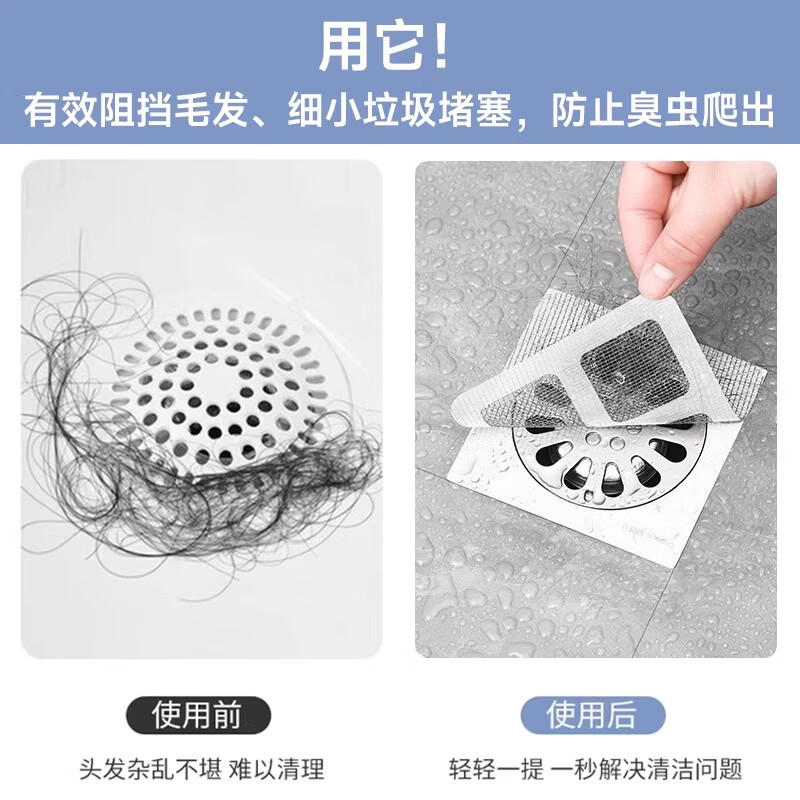 用它!
有效阻挡毛发、细小垃圾堵塞，防止臭虫爬出

使用前
头发杂乱不堪 难以清理

使用后
轻轻一提 一秒解决清洁问题