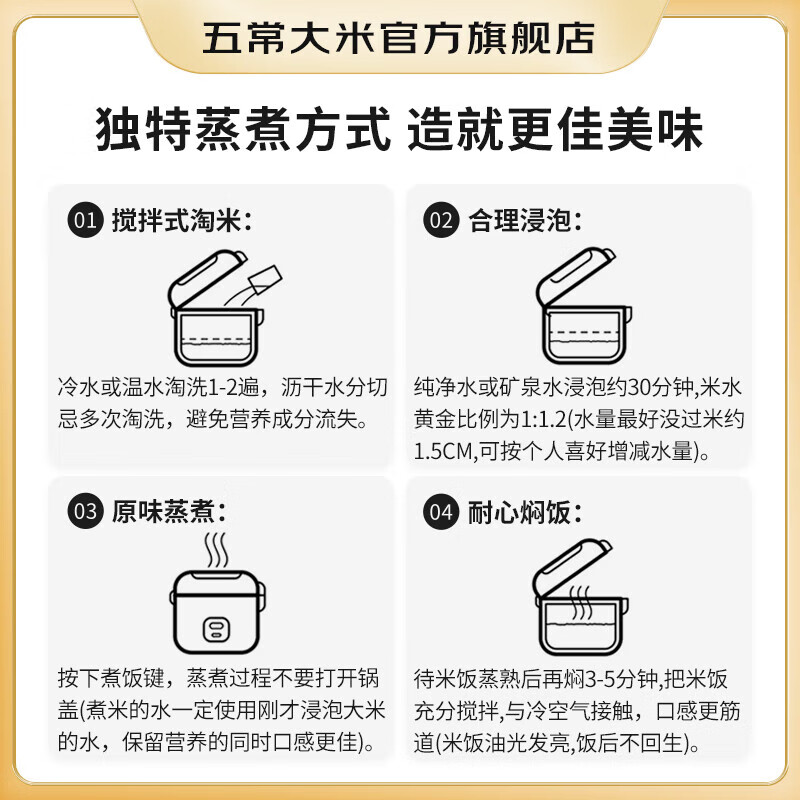 五常大米官方旗舰店

独特蒸煮方式 造就更佳美味

01 搅拌式淘米：

冷水或温水淘洗1-2遍，沥干水分切忌多次淘洗，避免营养成分流失。

02 合理浸泡：

纯净水或矿泉水浸泡约30分钟,米水黄金比例为1:1.2(水量最好没过米约1.5CM,可按个人喜好增减水量)。

03 原味蒸煮：

按下煮饭键，蒸煮过程不要打开锅盖(煮米的水一定使用刚才浸泡大米的水，保留营养的同时口感更佳)。

04 耐心焖饭：

待米饭蒸熟后再焖3-5分钟,把米饭充分搅拌,与冷空气接触，口感更筋道(米饭油光发亮,饭后不回生)。