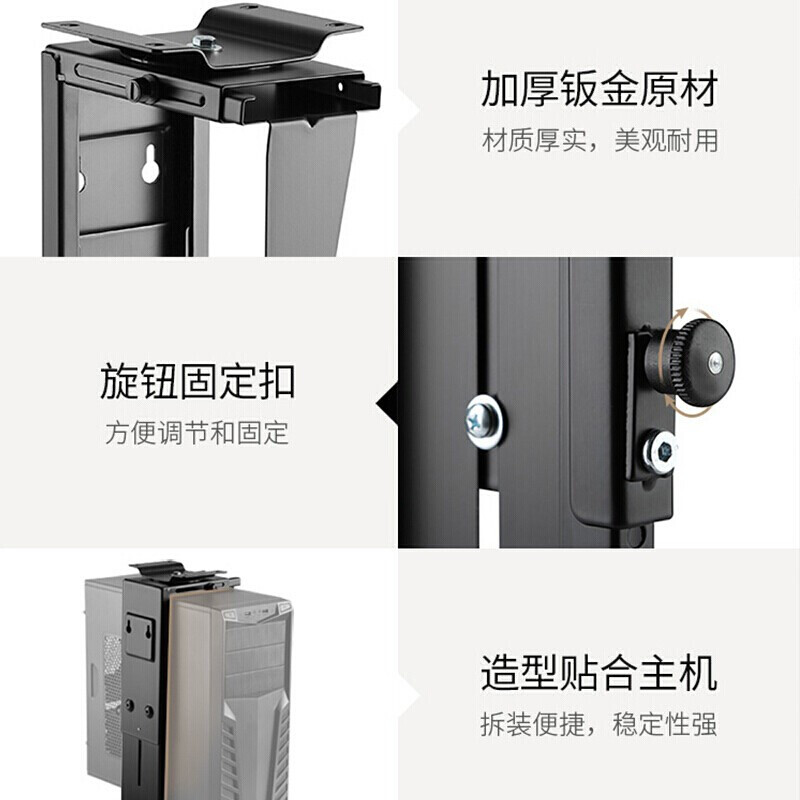 加厚钣金原材

材质厚实，美观耐用

旋钮固定扣

方便调节和固定

造型贴合主机

拆装便捷，稳定性强