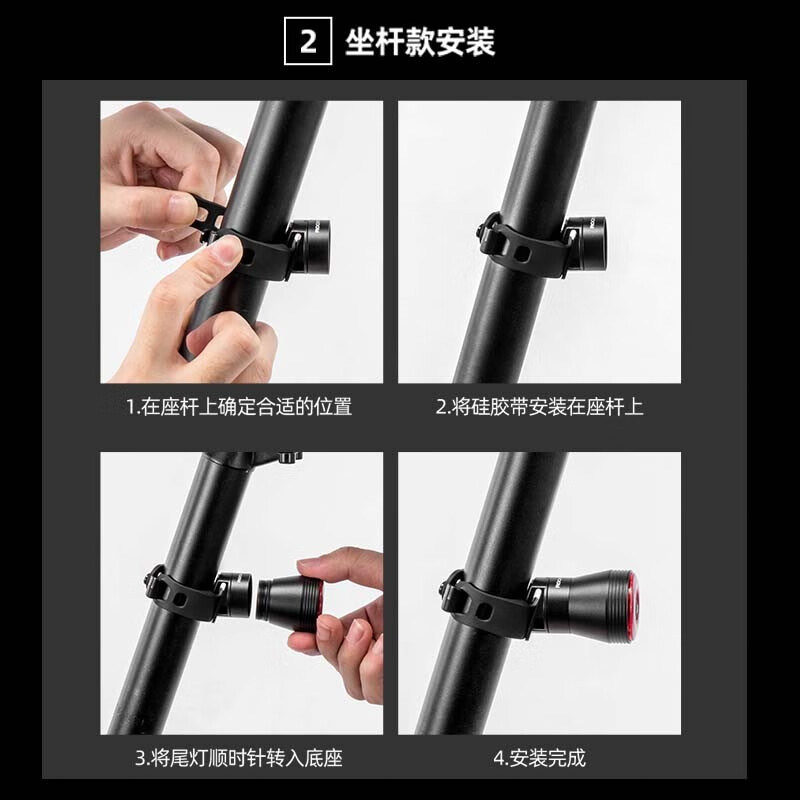 2 坐杆款安装

1.在座杆上确定合适的位置

2.将硅胶带安装在座杆上

3.将尾灯顺时针转入底座

4.安装完成