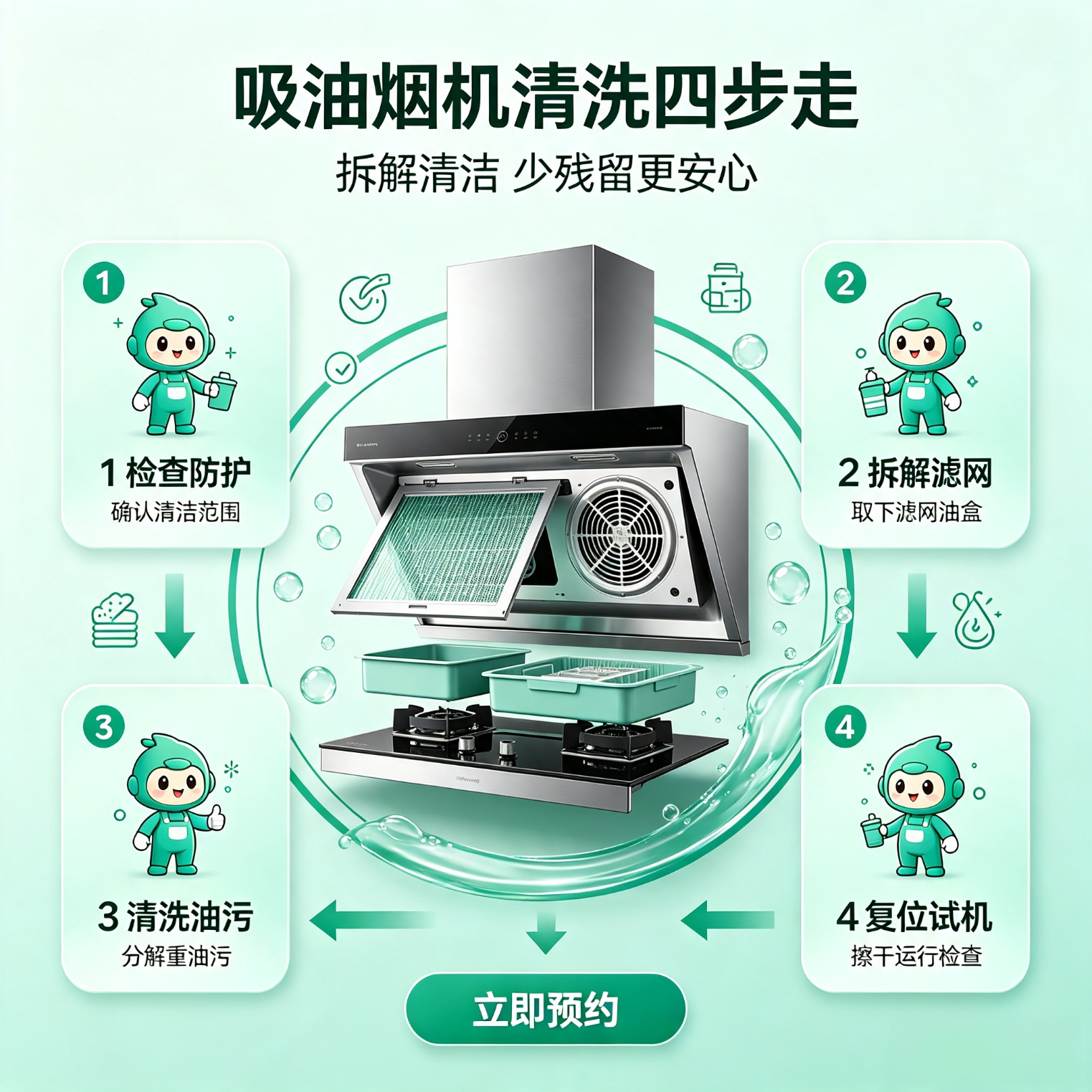 吸油烟机清洗四步走
拆解清洁 少残留更安心

1
1 检查防护
确认清洁范围

2
2 拆解滤网
取下滤网油盒

3
3 清洗油污
分解重油污

4
4 复位试机
擦干运行检查

立即预约