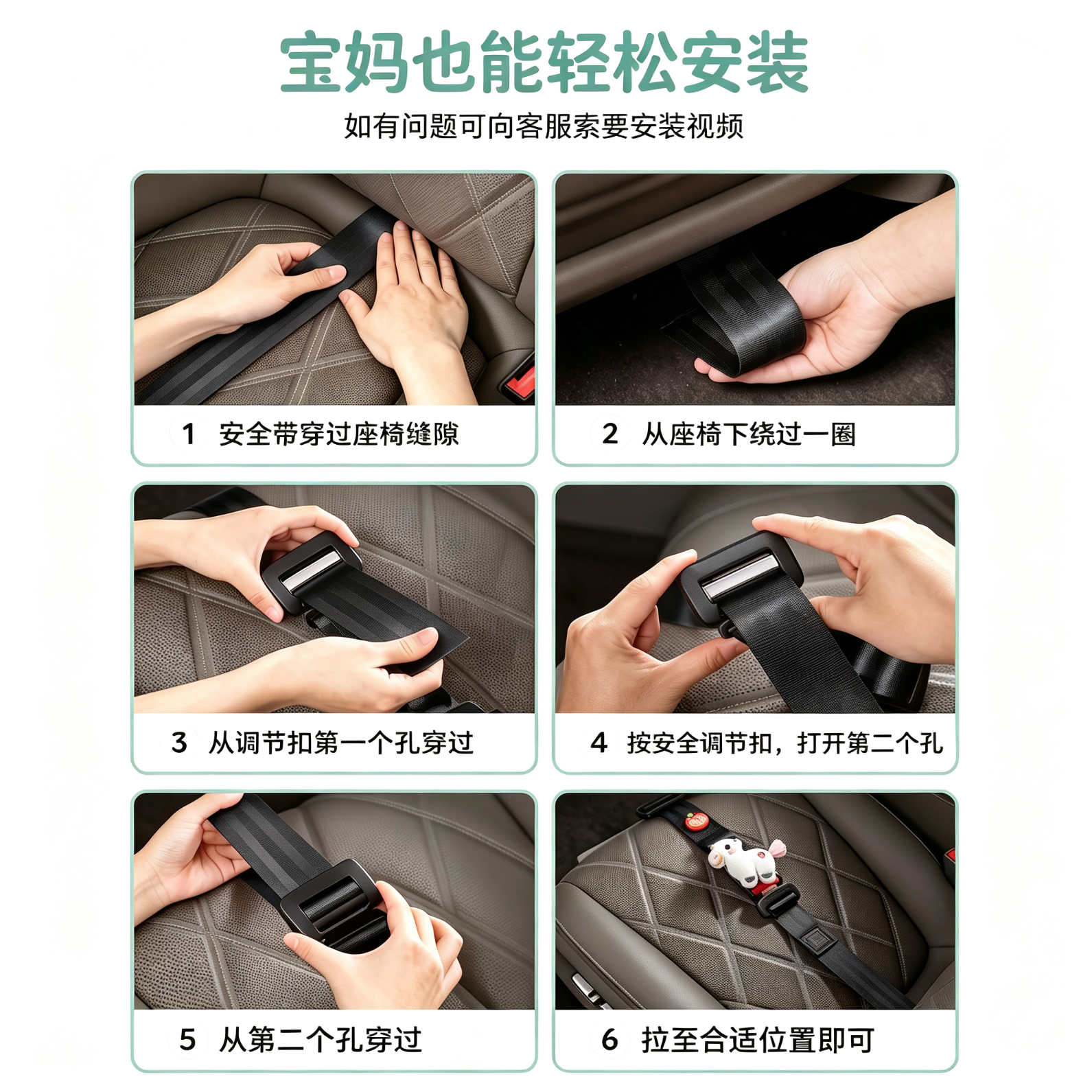 宝妈也能轻松安装

如有问题可向客服索要安装视频

1 安全带穿过座椅缝隙

2 从座椅下绕过一圈

3 从调节扣第一个孔穿过

4 按安全调节扣，打开第二个孔

5 从第二个孔穿过

6 拉至合适位置即可