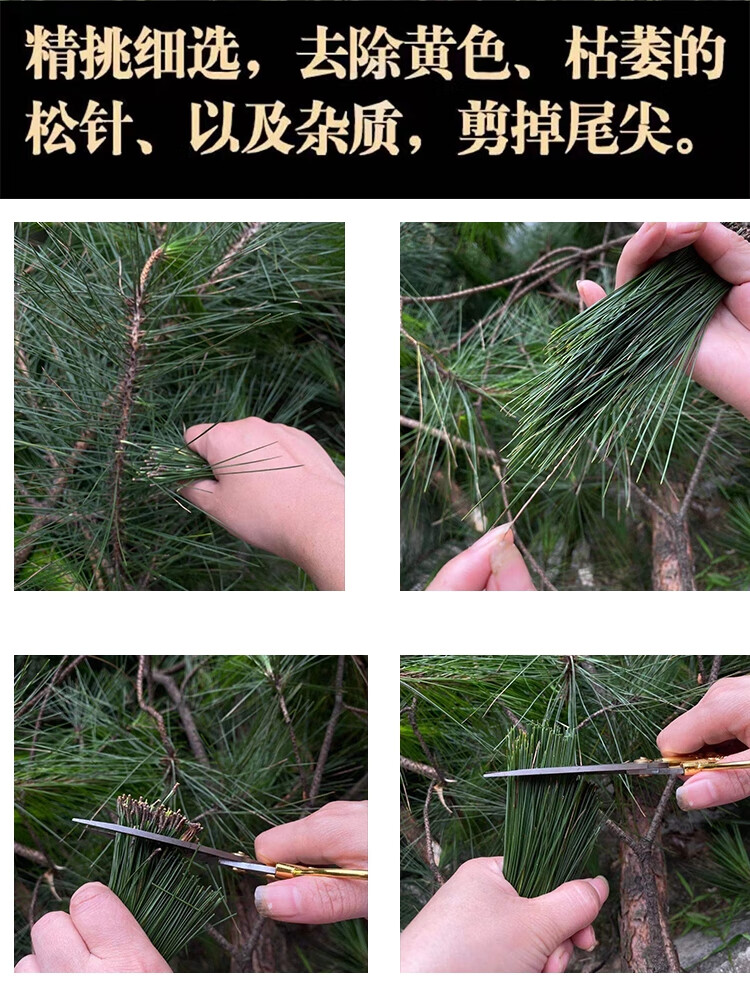 精挑细选，去除黄色、枯萎的松针、以及杂质，剪掉尾尖。