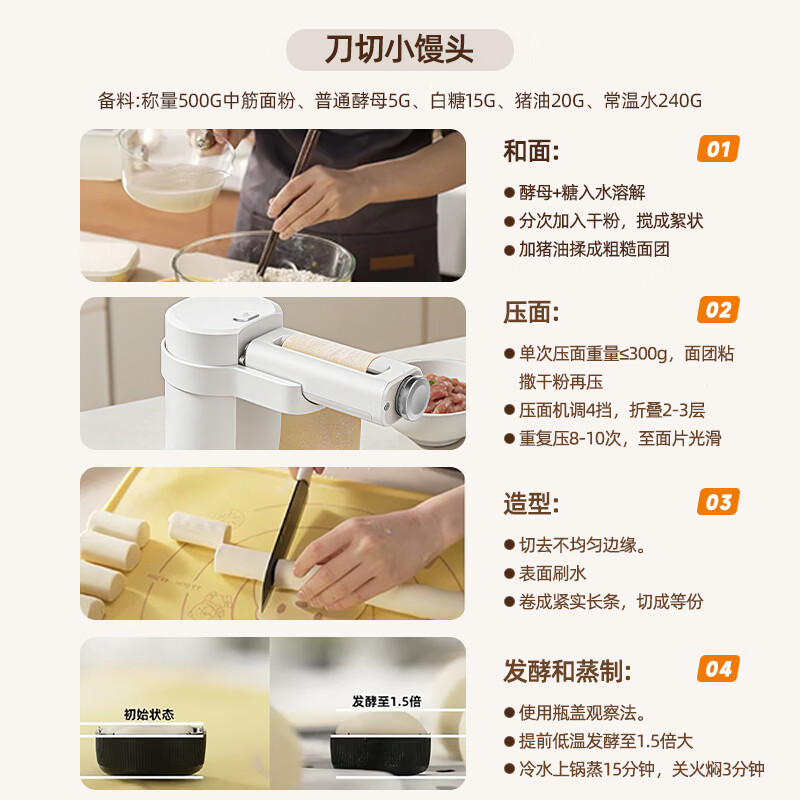 刀切小馒头

备料:称量500G中筋面粉、普通酵母5G、白糖15G、猪油20G、常温水240G

和面: 01

● 酵母+糖入水溶解
● 分次加入干粉，搅成絮状
● 加猪油揉成粗糙面团

压面: 02

● 单次压面重量≤300g，面团粘撒干粉再压
● 压面机调4挡，折叠2-3层
● 重复压8-10次，至面片光滑

造型: 03

● 切去不均匀边缘。
● 表面刷水
● 卷成紧实长条，切成等份

初始状态

发酵至1.5倍

发酵和蒸制: 04

● 使用瓶盖观察法。
● 提前低温发酵至1.5倍大
● 冷水上锅蒸15分钟，关火焖3分钟