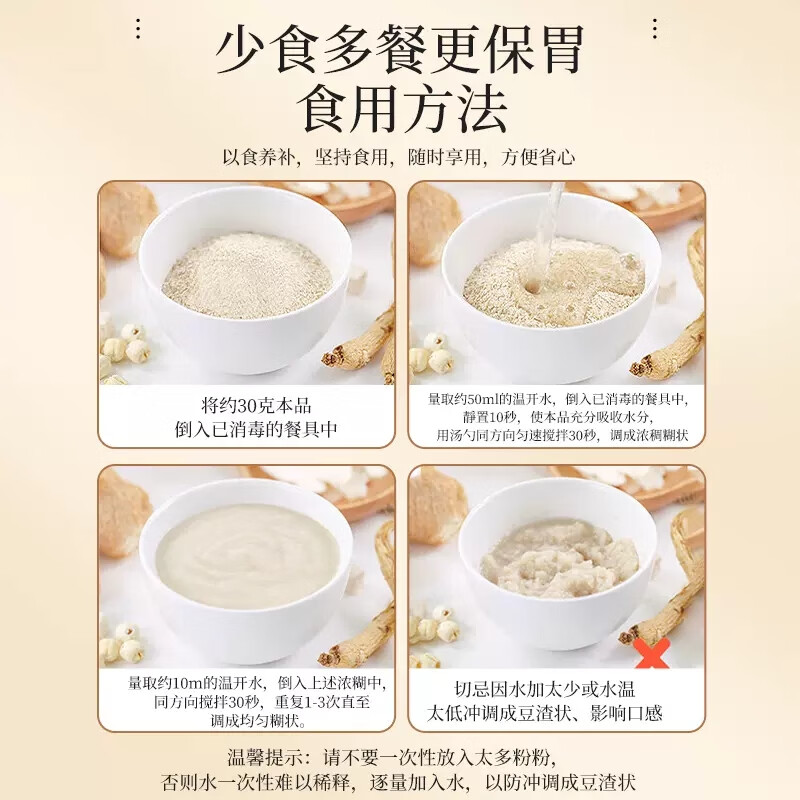 少食多餐更保胃
食用方法

以食养补，坚持食用，随时享用，方便省心

将约30克本品
倒入已消毒的餐具中

量取约50ml的温开水，倒入已消毒的餐具中，静置10秒，使本品充分吸收水分，用汤勺同方向匀速搅拌30秒，调成浓稠糊状

量取约10m的温开水，倒入上述浓糊中，同方向搅拌30秒，重复1-3次直至调成均匀糊状。

切忌因水加太少或水温太低冲调成豆渣状、影响口感

温馨提示：请不要一次性放入太多粉粉，否则水一次性难以稀释，逐量加入水，以防冲调成豆渣状