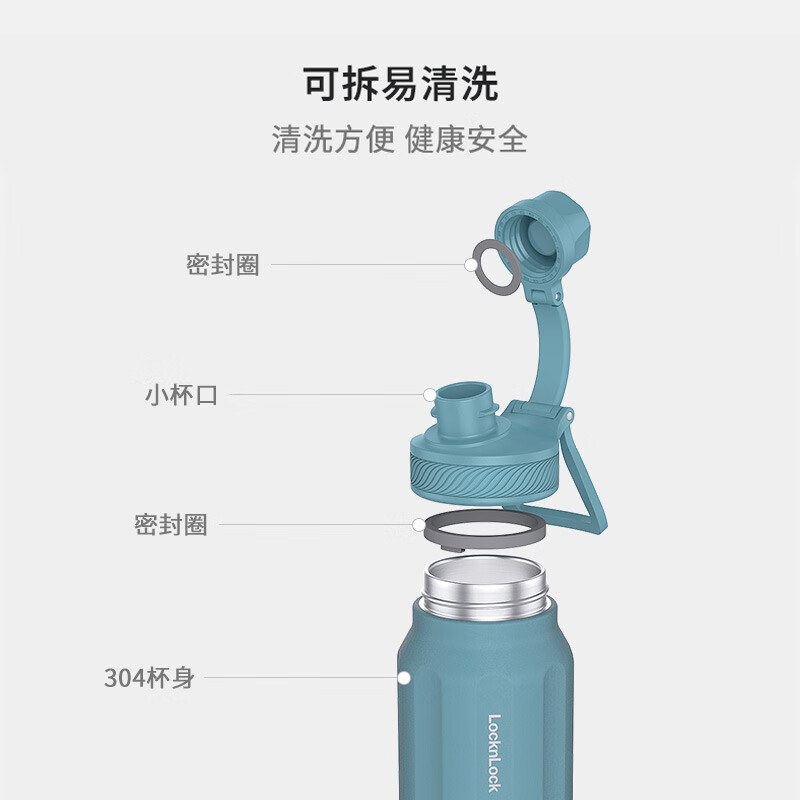 可拆易清洗

清洗方便 健康安全

密封圈

小杯口

密封圈

304杯身

LocknLock