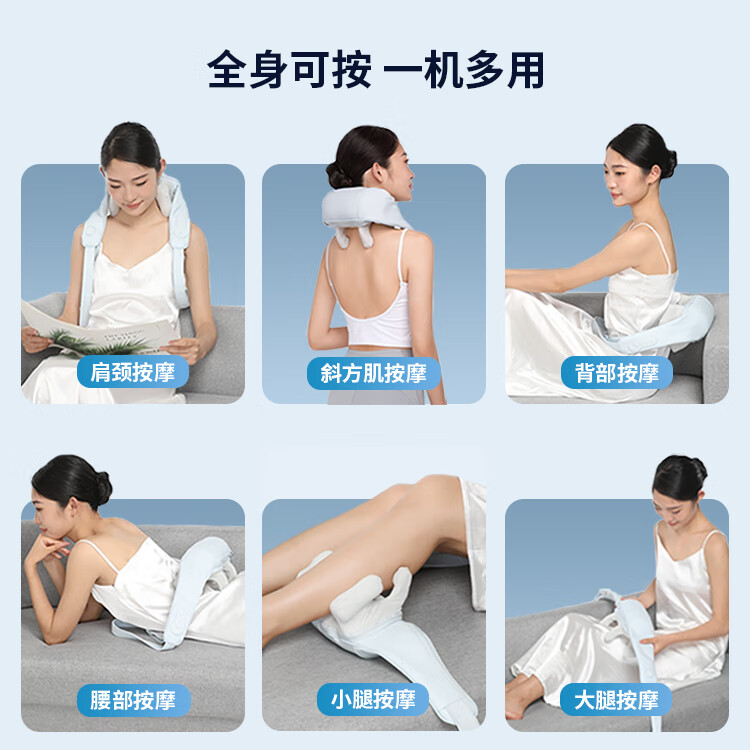 全身可按 一机多用

肩颈按摩

斜方肌按摩

背部按摩

腰部按摩

小腿按摩

大腿按摩