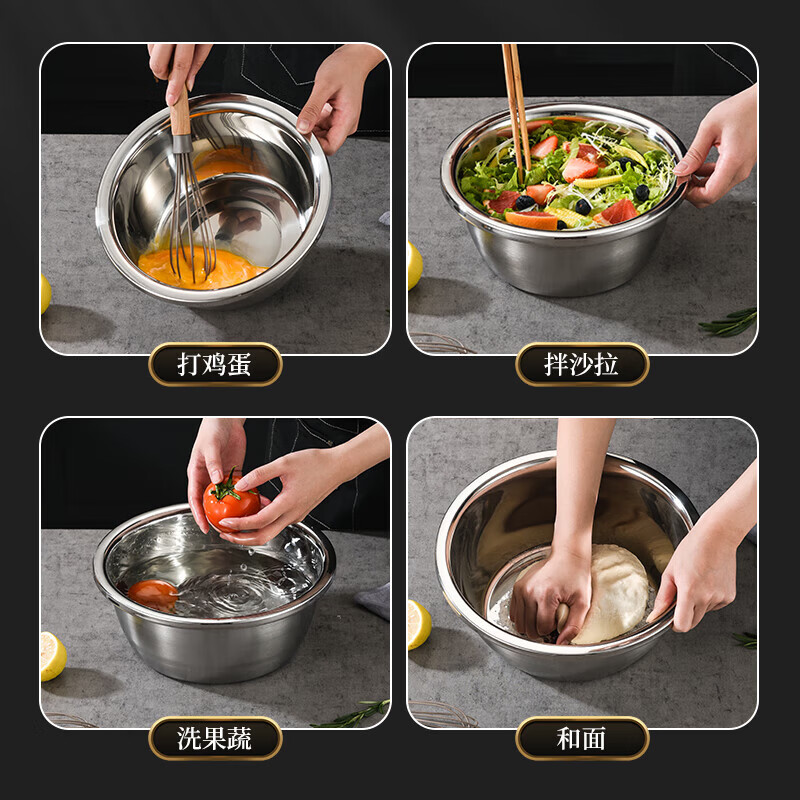 打鸡蛋

拌沙拉

洗果蔬

和面