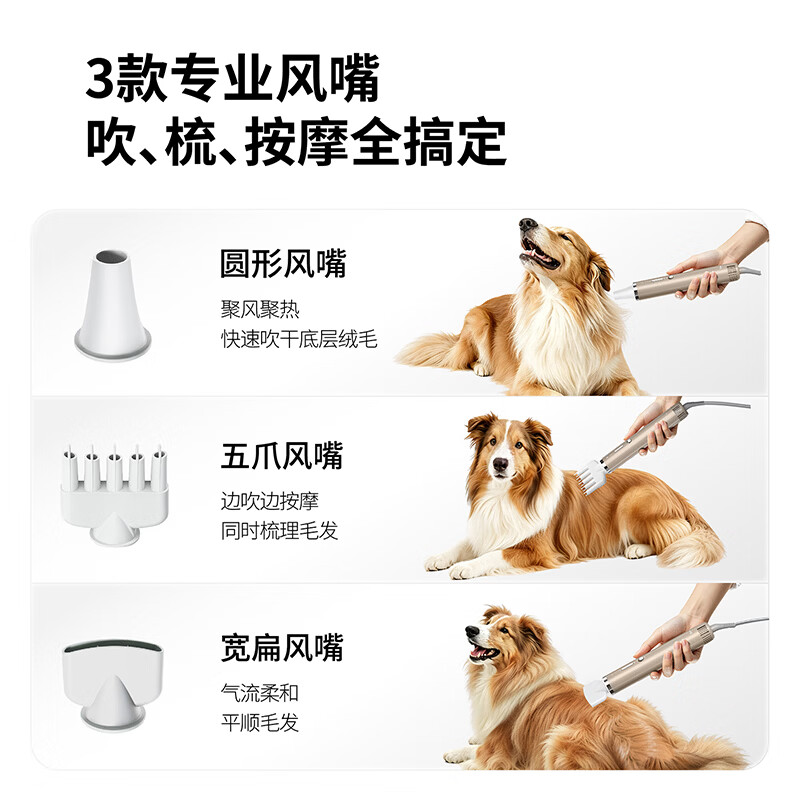 3款专业风嘴
吹、梳、按摩全搞定

圆形风嘴
聚风聚热
快速吹干底层绒毛

五爪风嘴
边吹边按摩
同时梳理毛发

宽扁风嘴
气流柔和
平顺毛发