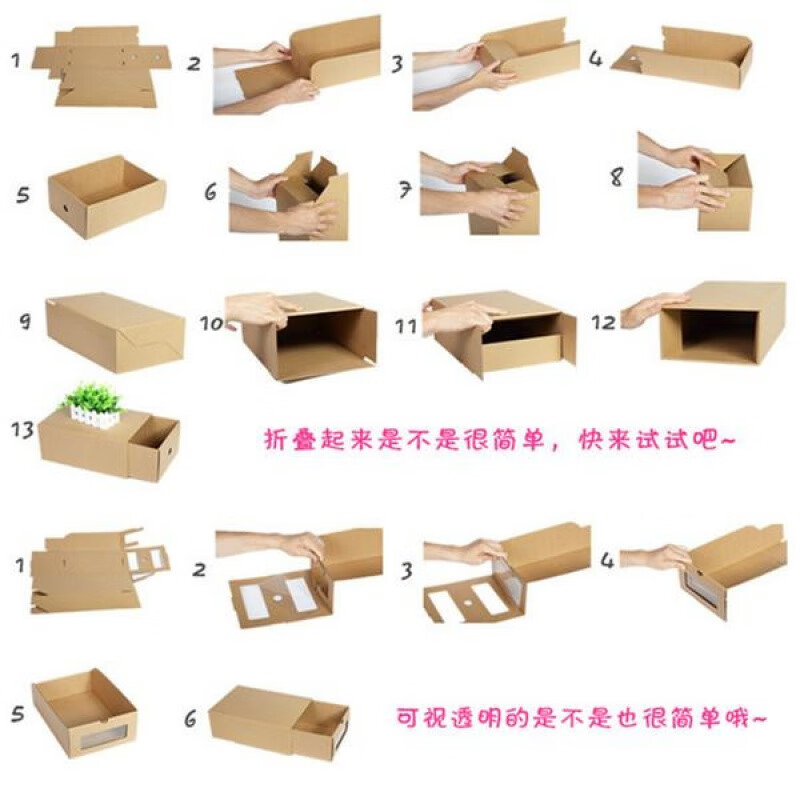 1 2 3 4

5 6 7 8

9 10 11 12

13

折叠起来是不是很简单，快来试试吧~

1 2 3 4

5 6

可视透明的是不是也很简单哦~