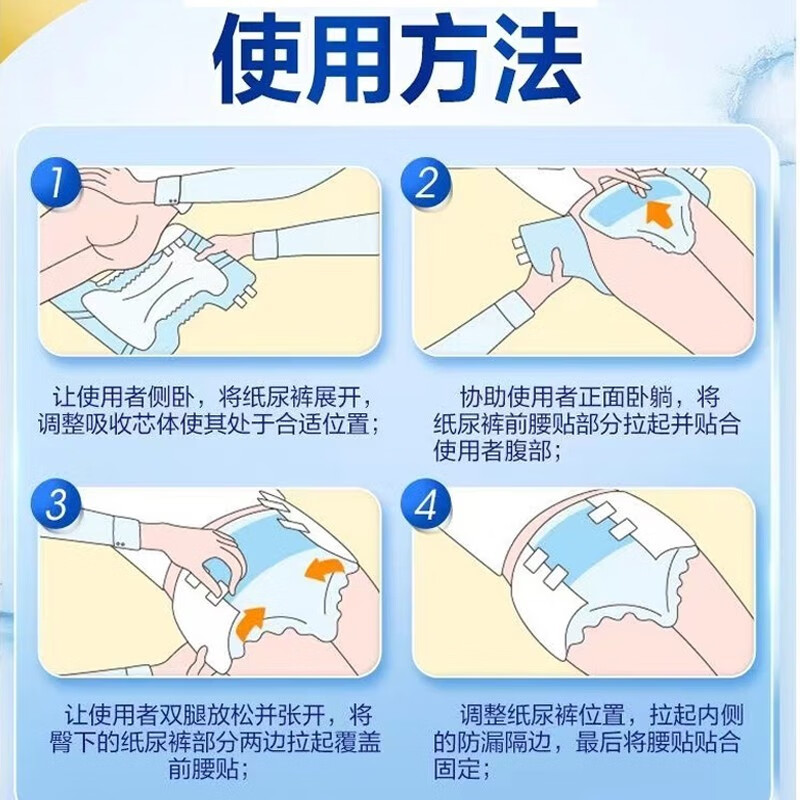 使用方法

1

让使用者侧卧，将纸尿裤展开，调整吸收芯体使其处于合适位置；

2

协助使用者正面卧躺，将纸尿裤前腰贴部分拉起并贴合使用者腹部；

3

让使用者双腿放松并张开，将臀下的纸尿裤部分两边拉起覆盖前腰贴；

4

调整纸尿裤位置，拉起内侧的防漏隔边，最后将腰贴贴合固定；