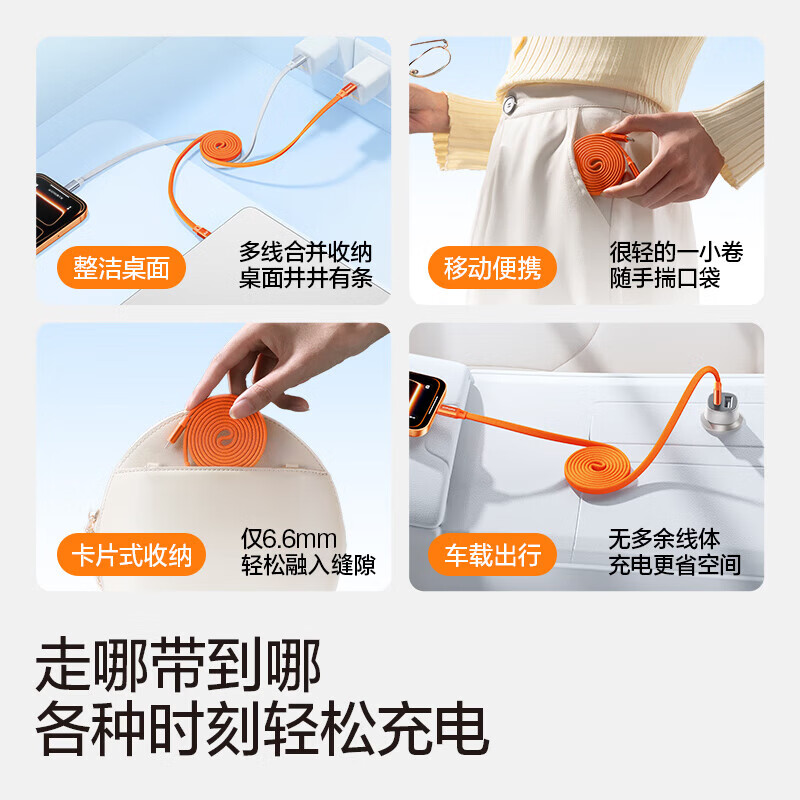 整洁桌面

多线合并收纳
桌面井井有条

移动便携

很轻的一小卷
随手揣口袋

卡片式收纳

仅6.6mm
轻松融入缝隙

车载出行

无多余线体
充电更省空间

走哪带到哪
各种时刻轻松充电