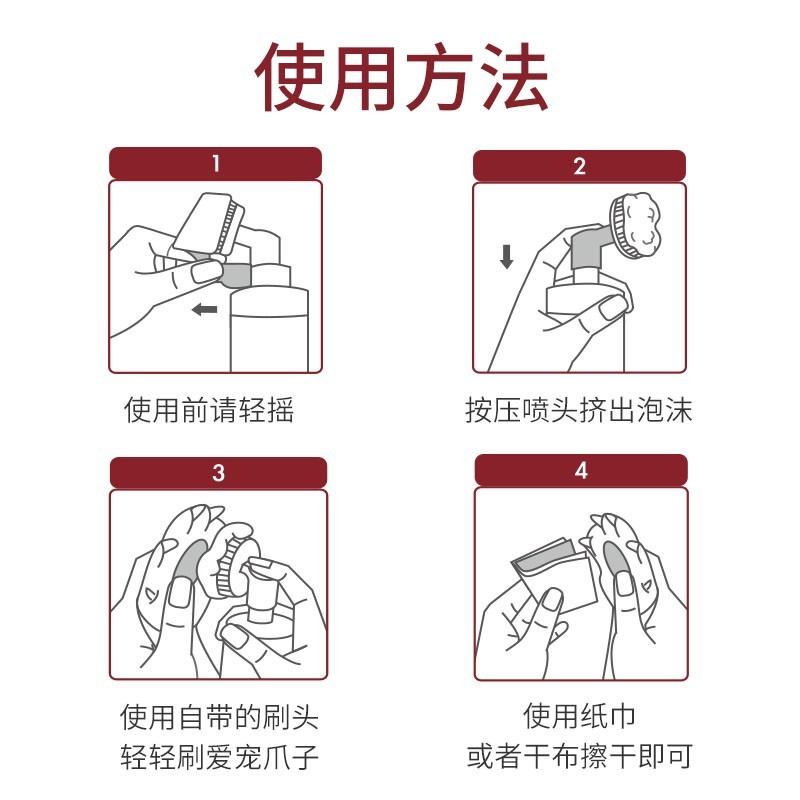 使用方法

1

使用前请轻摇

2

按压喷头挤出泡沫

3

使用自带的刷头
轻轻刷爱宠爪子

4

使用纸巾
或者干布擦干即可