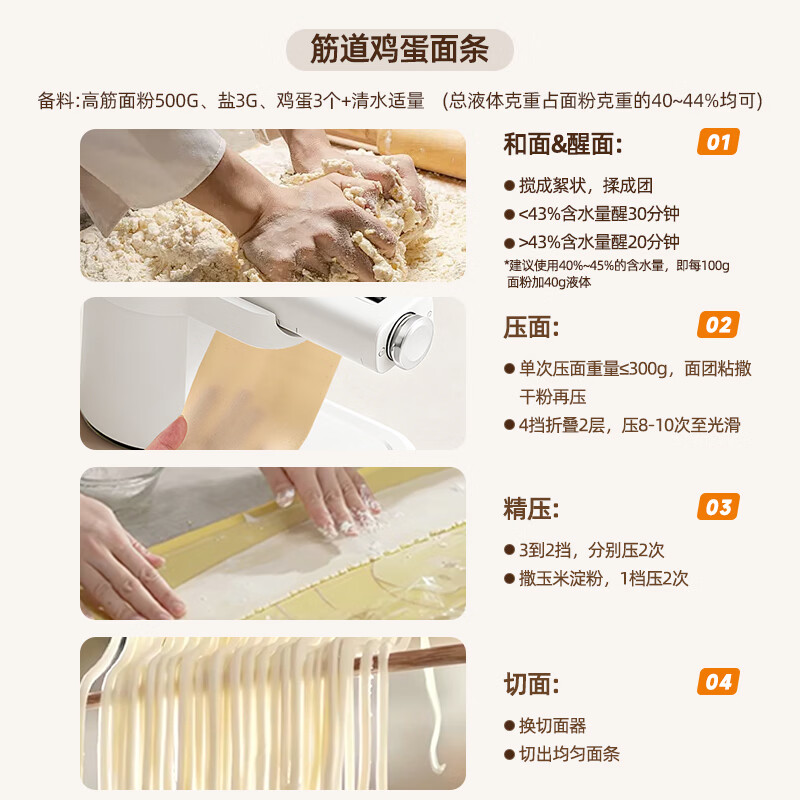 筋道鸡蛋面条

备料:高筋面粉500G、盐3G、鸡蛋3个+清水适量 (总液体克重占面粉克重的40~44%均可)

和面&醒面: 01

● 搅成絮状，揉成团
● <43%含水量醒30分钟
● >43%含水量醒20分钟
*建议使用40%~45%的含水量，即每100g面粉加40g液体

压面: 02

● 单次压面重量≤300g，面团粘撒干粉再压
● 4挡折叠2层，压8-10次至光滑

精压: 03

● 3到2挡，分别压2次
● 撒玉米淀粉，1档压2次

切面: 04

● 换切面器
● 切出均匀面条