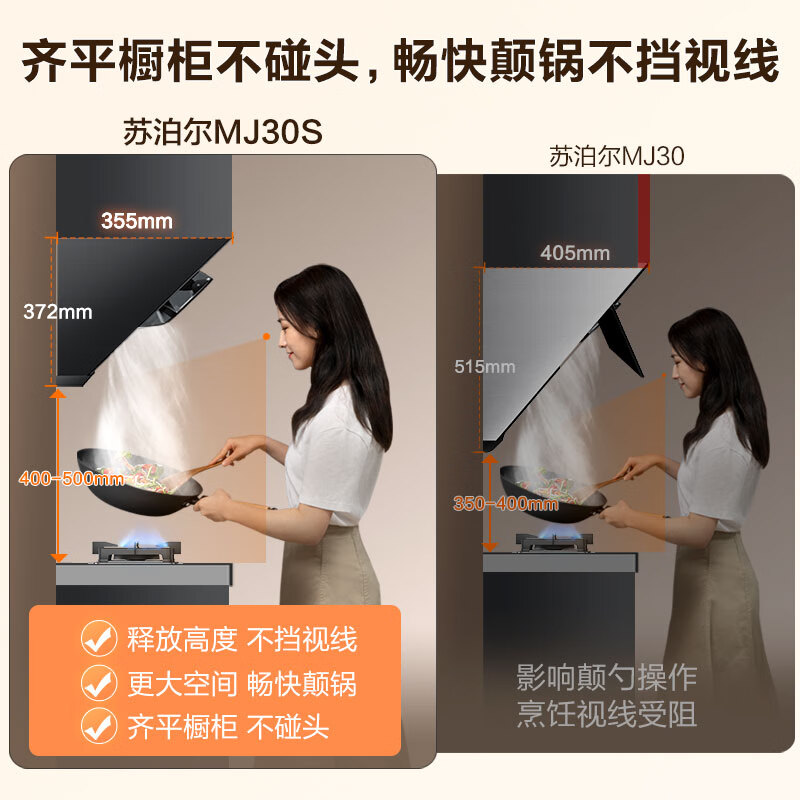 齐平橱柜不碰头，畅快颠锅不挡视线

苏泊尔MJ30S

355mm

372mm

400-500mm

释放高度 不挡视线

更大空间 畅快颠锅

齐平橱柜 不碰头

苏泊尔MJ30

405mm

515mm

350-400mm

影响颠勺操作
烹饪视线受阻