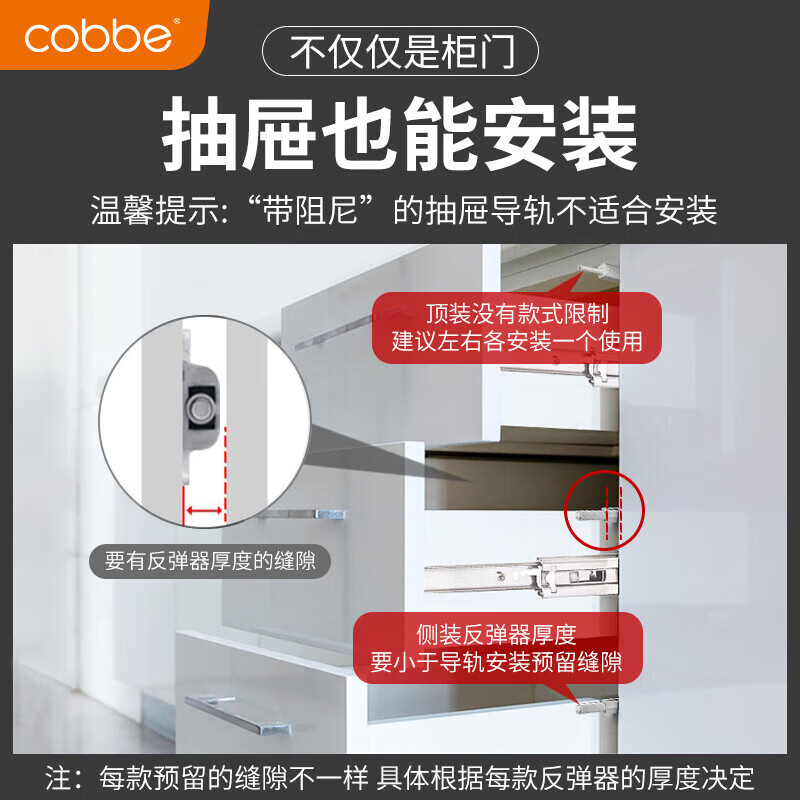 cobbe®

不仅仅是柜门

抽屉也能安装

温馨提示:“带阻尼”的抽屉导轨不适合安装

顶装没有款式限制
建议左右各安装一个使用

要有反弹器厚度的缝隙

侧装反弹器厚度
要小于导轨安装预留缝隙

注:每款预留的缝隙不一样 具体根据每款反弹器的厚度决定