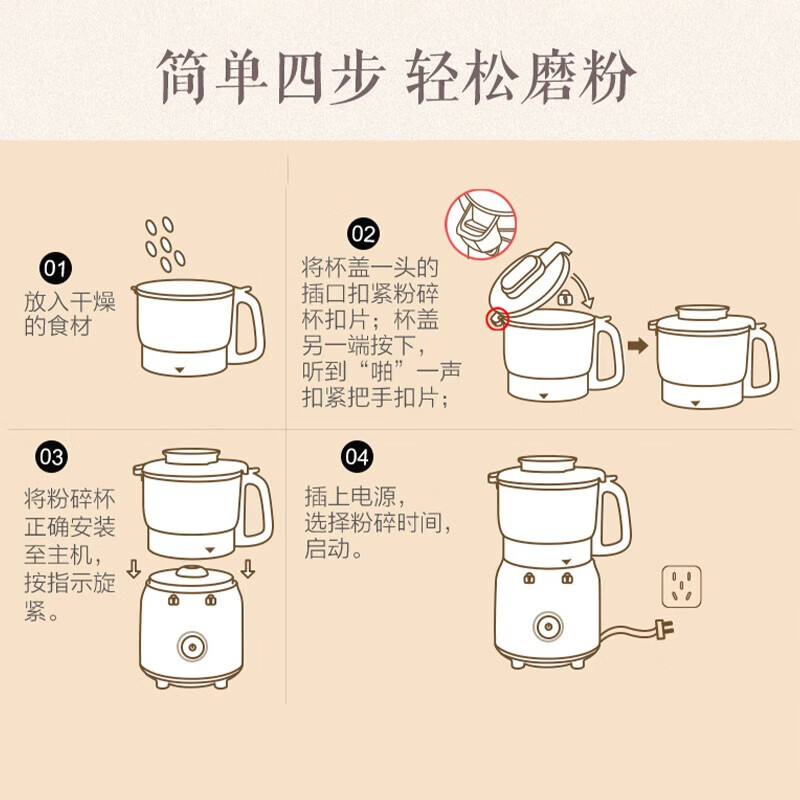 简单四步 轻松磨粉

01
放入干燥的食材

02
将杯盖一头的插口扣紧粉碎杯扣片；杯盖另一端按下，听到“啪”一声扣紧把手扣片；

03
将粉碎杯正确安装至主机，按指示旋紧。

04
插上电源，选择粉碎时间，启动。