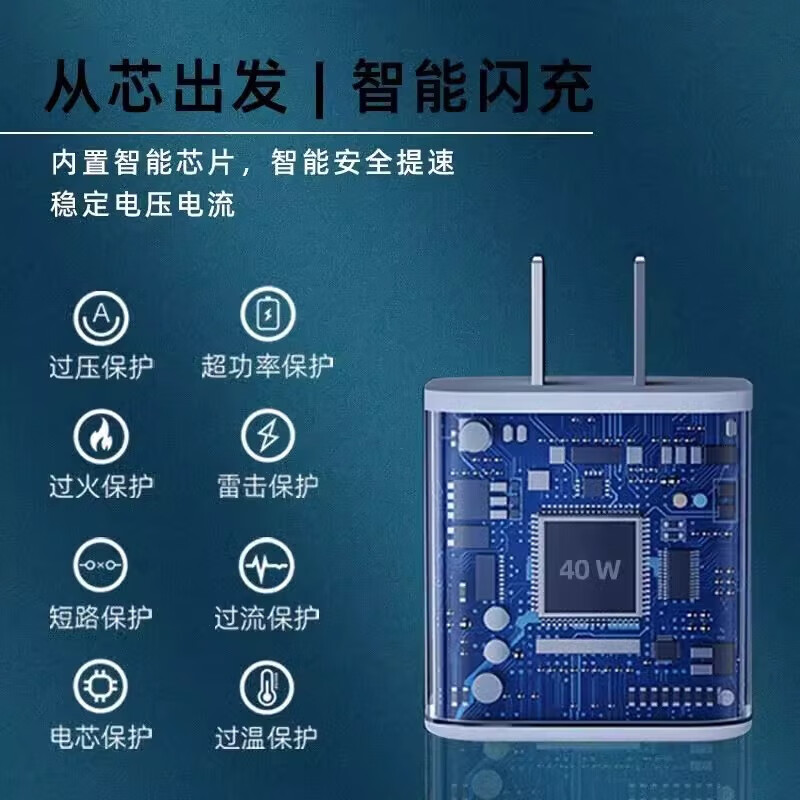 从芯出发 | 智能闪充

内置智能芯片，智能安全提速
稳定电压电流

A

过压保护

超功率保护

过火保护

雷击保护

短路保护

过流保护

电芯保护

过温保护

40 W