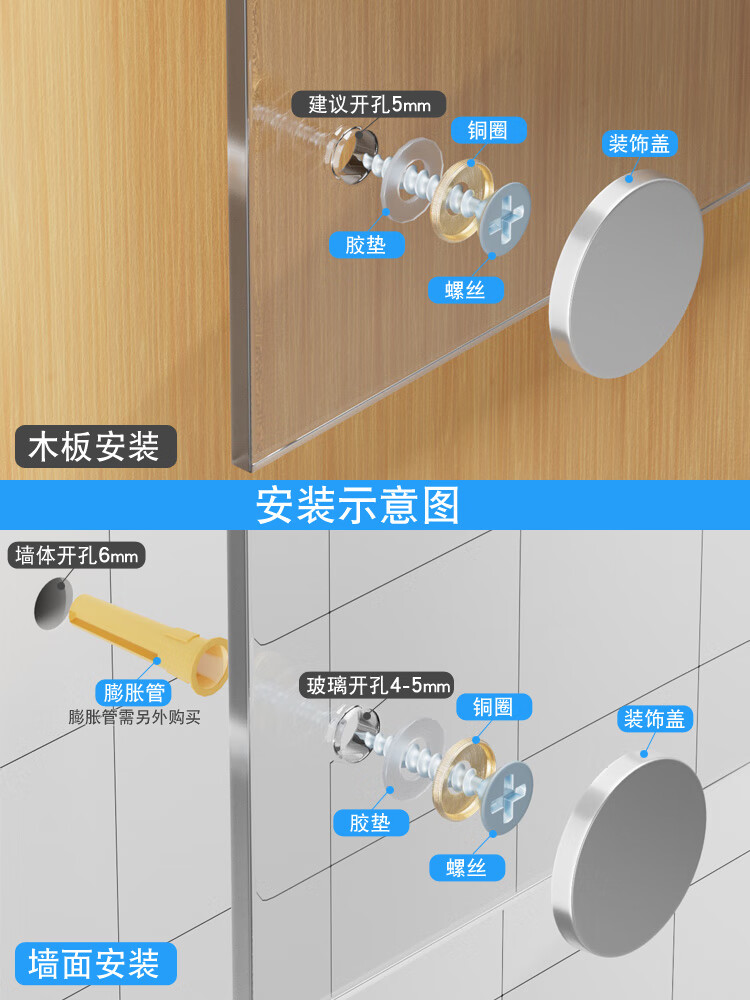 建议开孔5mm

铜圈

装饰盖

胶垫

螺丝

木板安装

安装示意图

墙体开孔6mm

膨胀管

膨胀管需另外购买

玻璃开孔4-5mm

铜圈

装饰盖

胶垫

螺丝

墙面安装