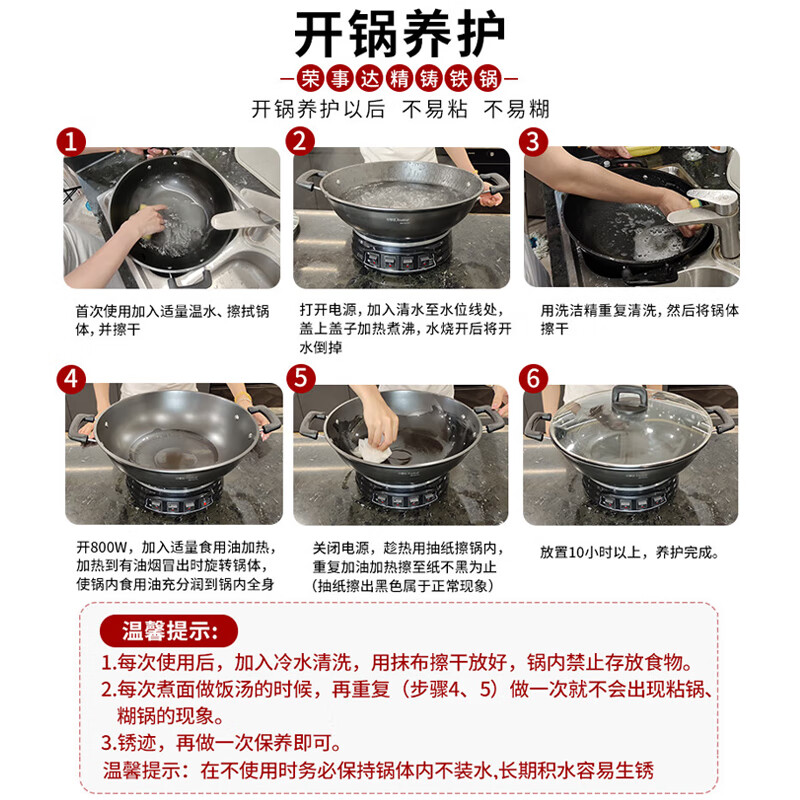 开锅养护

荣事达精铸铁锅

开锅养护以后 不易粘 不易糊

1

首次使用加入适量温水、擦拭锅体，并擦干

2

打开电源，加入清水至水位线处，盖上盖子加热煮沸，水烧开后将开水倒掉

3

用洗洁精重复清洗，然后将锅体擦干

4

开800W，加入适量食用油加热，加热到有油烟冒出时旋转锅体，使锅内食用油充分润到锅内全身

5

关闭电源，趁热用抽纸擦锅内，重复加油加热擦至纸不黑为止（抽纸擦出黑色属于正常现象）

6

放置10小时以上，养护完成。

温馨提示：

1.每次使用后，加入冷水清洗，用抹布擦干放好，锅内禁止存放食物。

2.每次煮面做饭汤的时候，再重复（步骤4、5）做一次就不会出现粘锅、糊锅的现象。

3.锈迹，再做一次保养即可。

温馨提示：在不使用时务必保持锅体内不装水,长期积水容易生锈