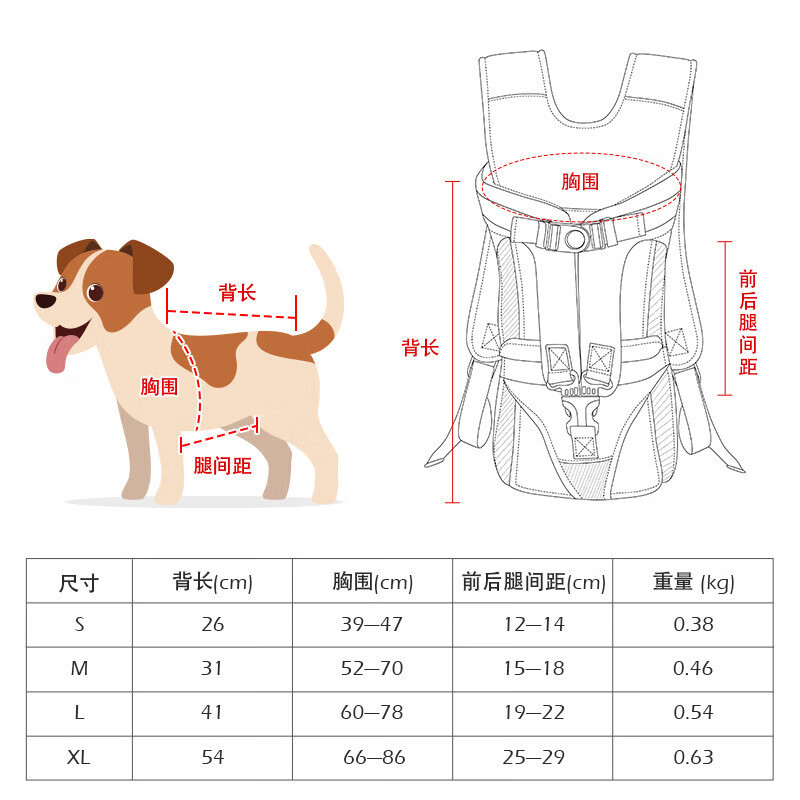 背长

胸围

腿间距

胸围

背长

前后腿间距

| 尺寸 | 背长(cm) | 胸围(cm) | 前后腿间距(cm) | 重量 (kg) |
|---|---|---|---|---|
| S | 26 | 39—47 | 12—14 | 0.38 |
| M | 31 | 52—70 | 15—18 | 0.46 |
| L | 41 | 60—78 | 19—22 | 0.54 |
| XL | 54 | 66—86 | 25—29 | 0.63 |