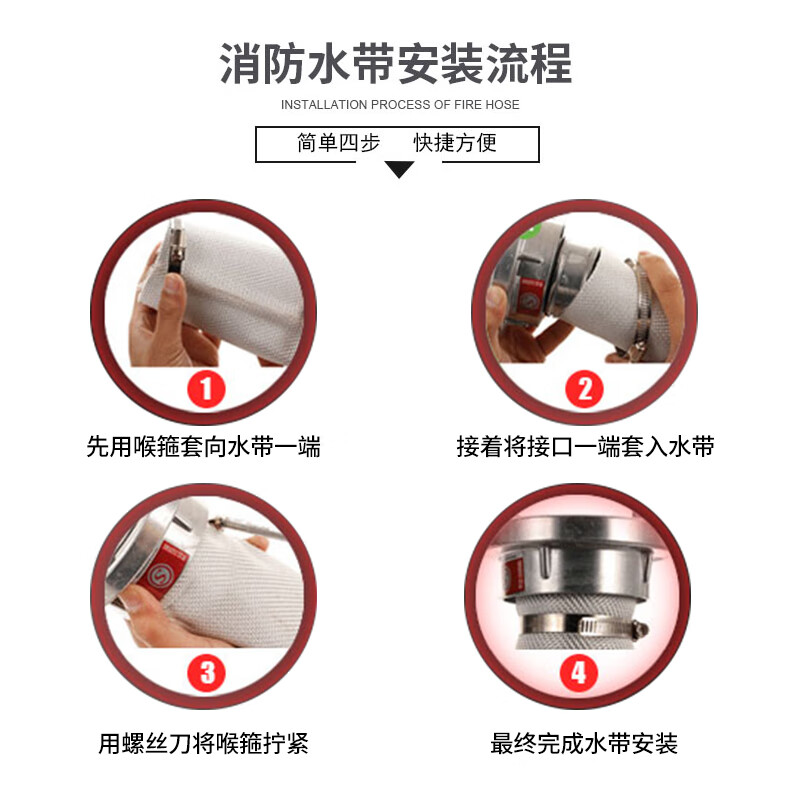 消防水带安装流程

INSTALLATION PROCESS OF FIRE HOSE

简单四步 快捷方便

1

先用喉箍套向水带一端

2

接着将接口一端套入水带

3

用螺丝刀将喉箍拧紧

4

最终完成水带安装