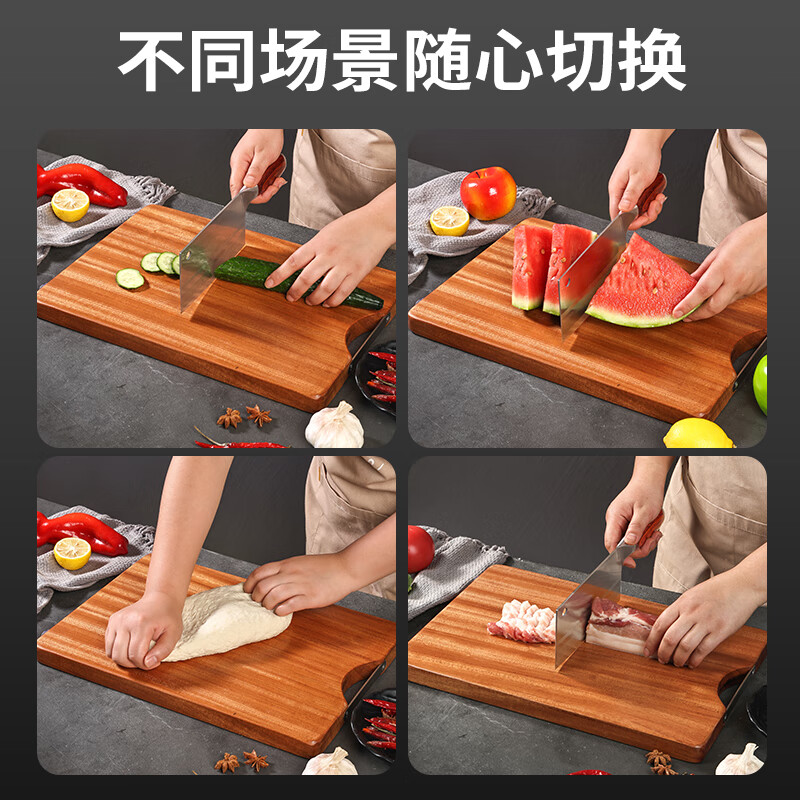 不同场景随心切换