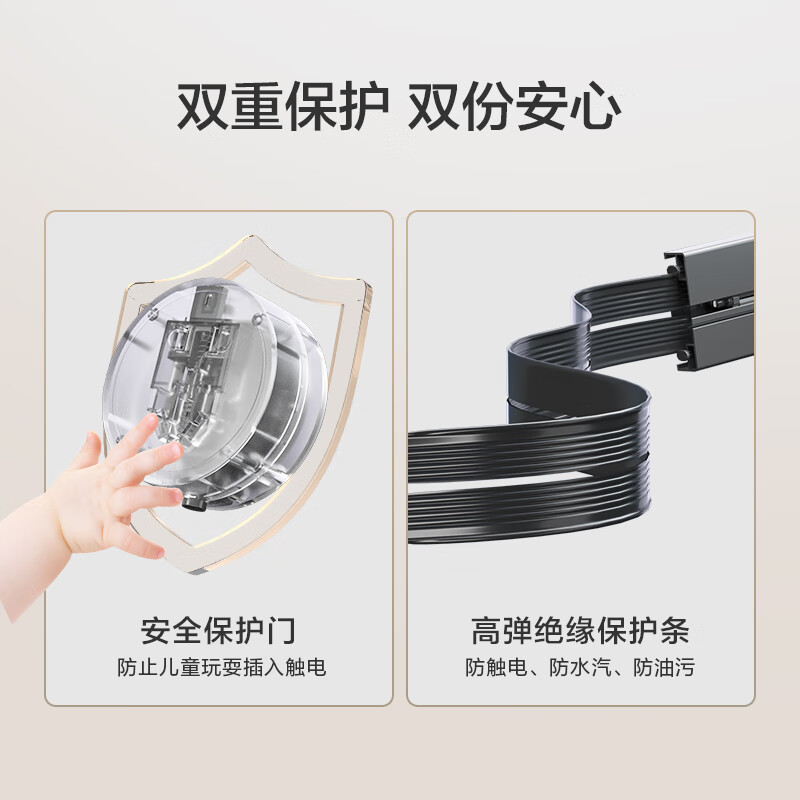 双重保护 双份安心

安全保护门
防止儿童玩耍插入触电

高弹绝缘保护条
防触电、防水汽、防油污