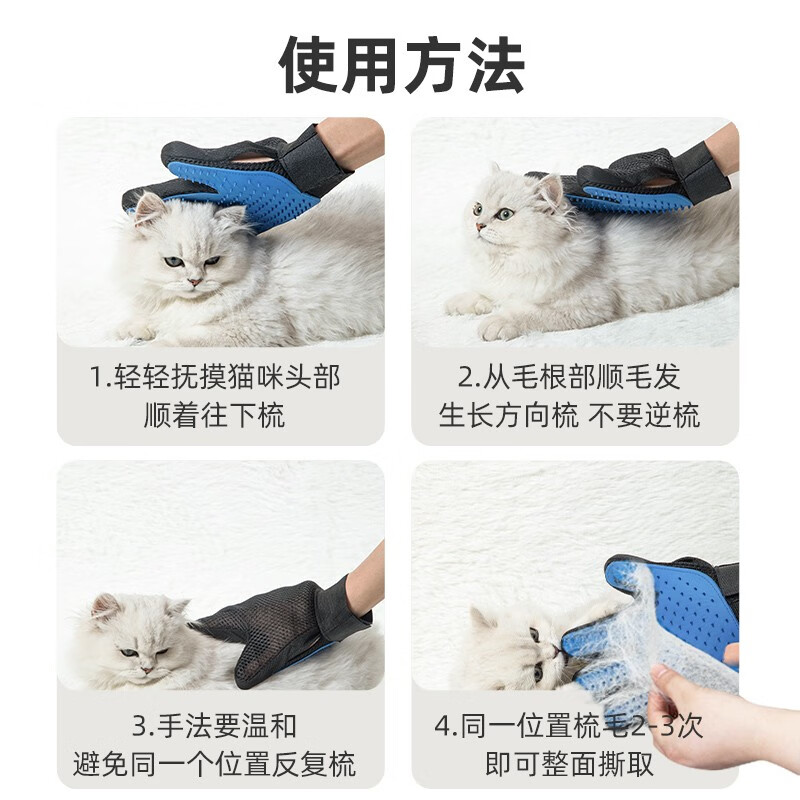 使用方法

1.轻轻抚摸猫咪头部
顺着往下梳

2.从毛根部顺毛发
生长方向梳 不要逆梳

3.手法要温和
避免同一个位置反复梳

4.同一位置梳毛2-3次
即可整面撕取