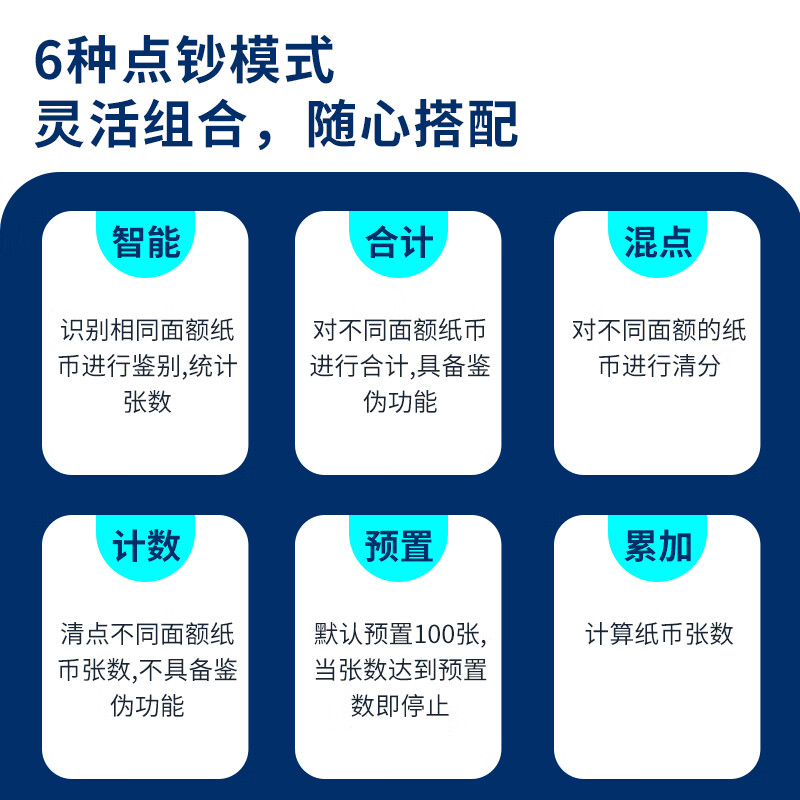 6种点钞模式
灵活组合，随心搭配

智能

识别相同面额纸币进行鉴别,统计张数

合计

对不同面额纸币进行合计,具备鉴伪功能

混点

对不同面额的纸币进行清分

计数

清点不同面额纸币张数,不具备鉴伪功能

预置

默认预置100张,当张数达到预置数即停止

累加

计算纸币张数