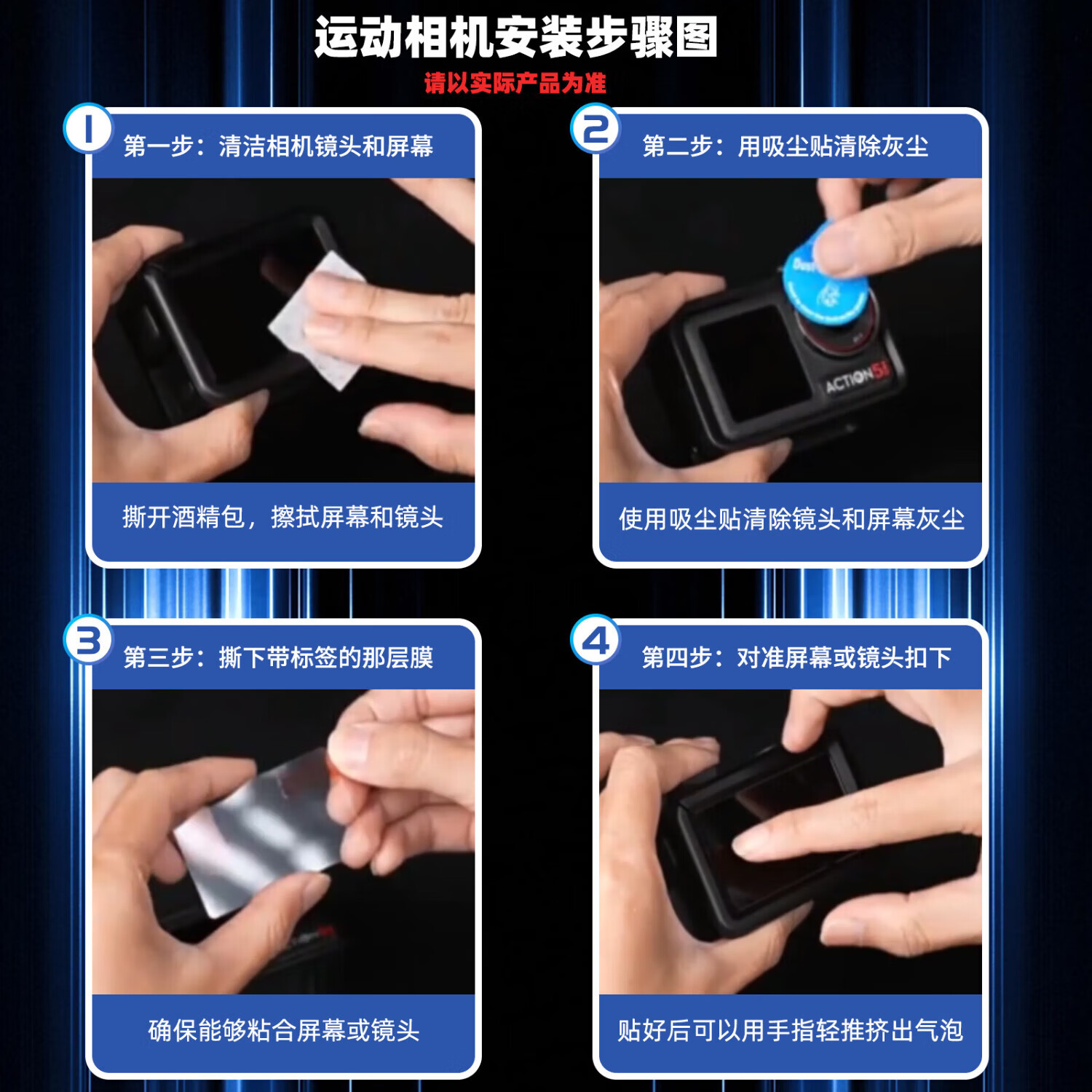 运动相机安装步骤图
请以实际产品为准

1
第一步：清洁相机镜头和屏幕
撕开酒精包，擦拭屏幕和镜头

2
第二步：用吸尘贴清除灰尘
Dust
ACTION5
使用吸尘贴清除镜头和屏幕灰尘

3
第三步：撕下带标签的那层膜
确保能够粘合屏幕或镜头

4
第四步：对准屏幕或镜头扣下
贴好后可以用手指轻推挤出气泡